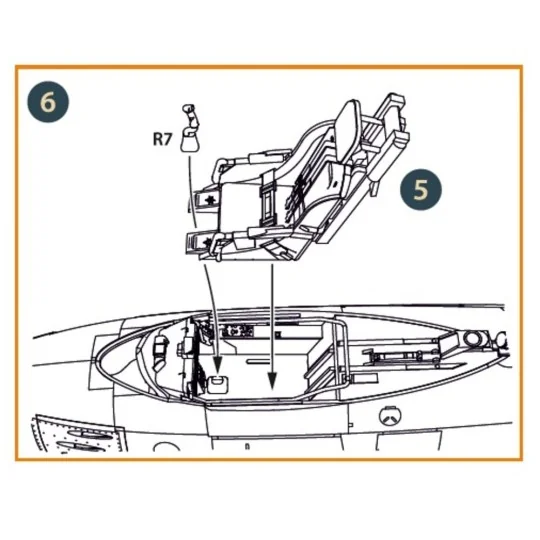 6

R7

5