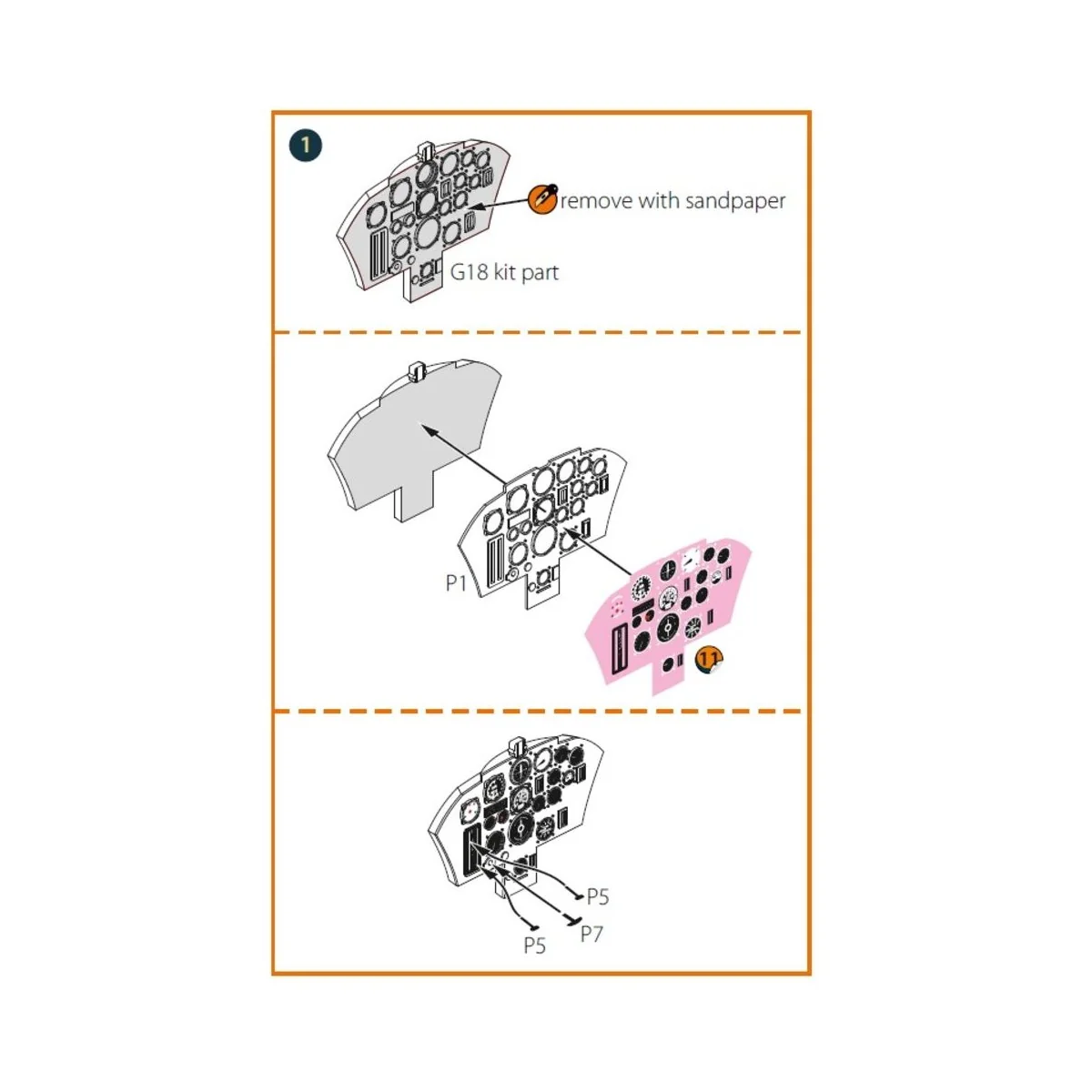 1

remove with sandpaper

G18 kit part

P1

11

P5

P7

P5