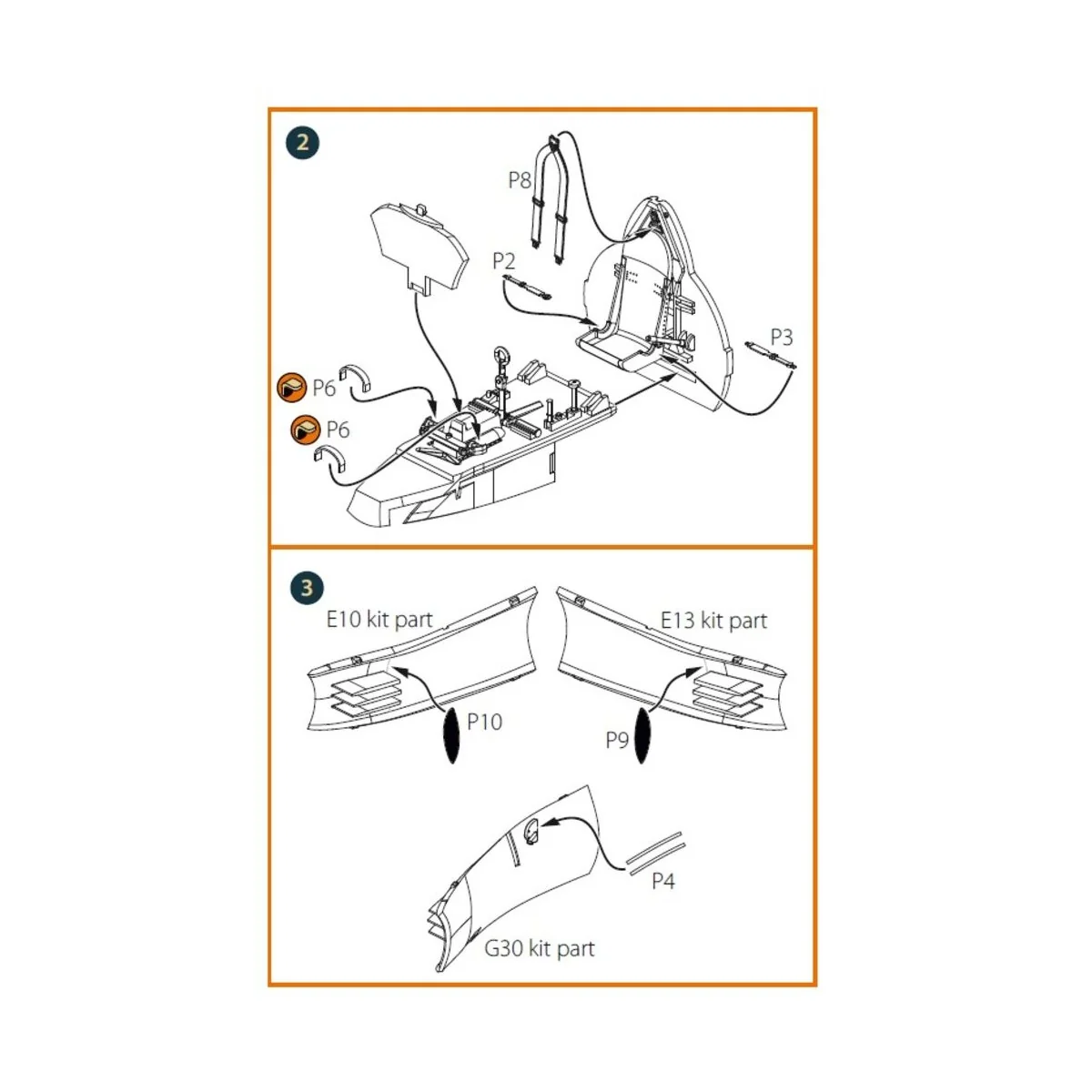 2

P8

P2

P3

P6

P6

3

E10 kit part

E13 kit part

P10

P9

P4

G30 kit part