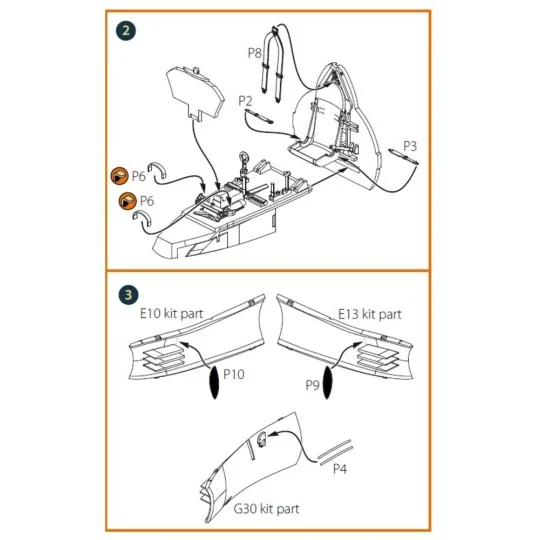 2

P8

P2

P3

P6

P6

3

E10 kit part

E13 kit part

P10

P9

P4

G30 kit part