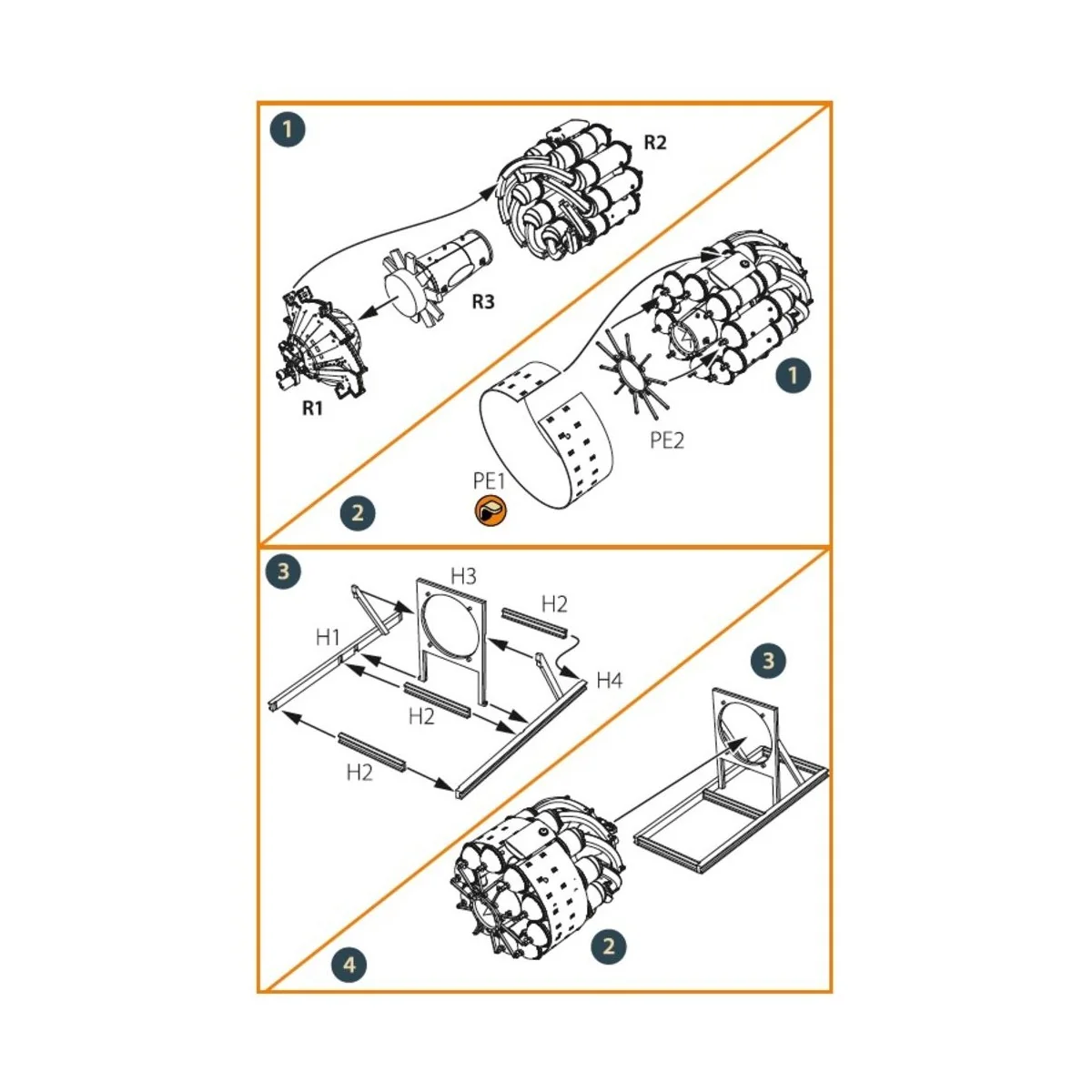 1
R2
R3
R1
1
PE2
PE1
2
3
H3
H2
H1
H4
H2
H2
3
2
4