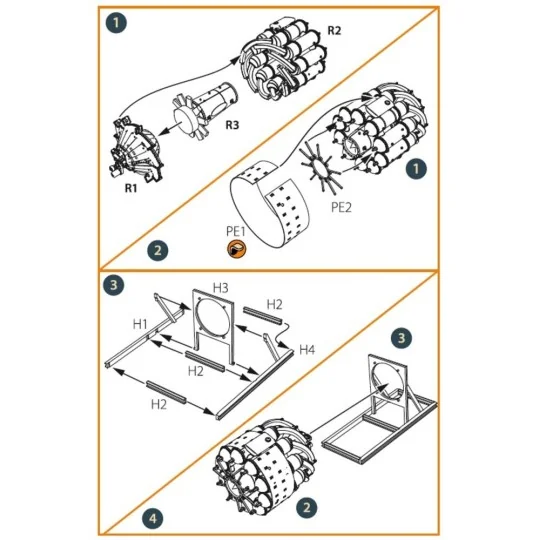 1
R2
R3
R1
1
PE2
PE1
2
3
H3
H2
H1
H4
H2
H2
3
2
4