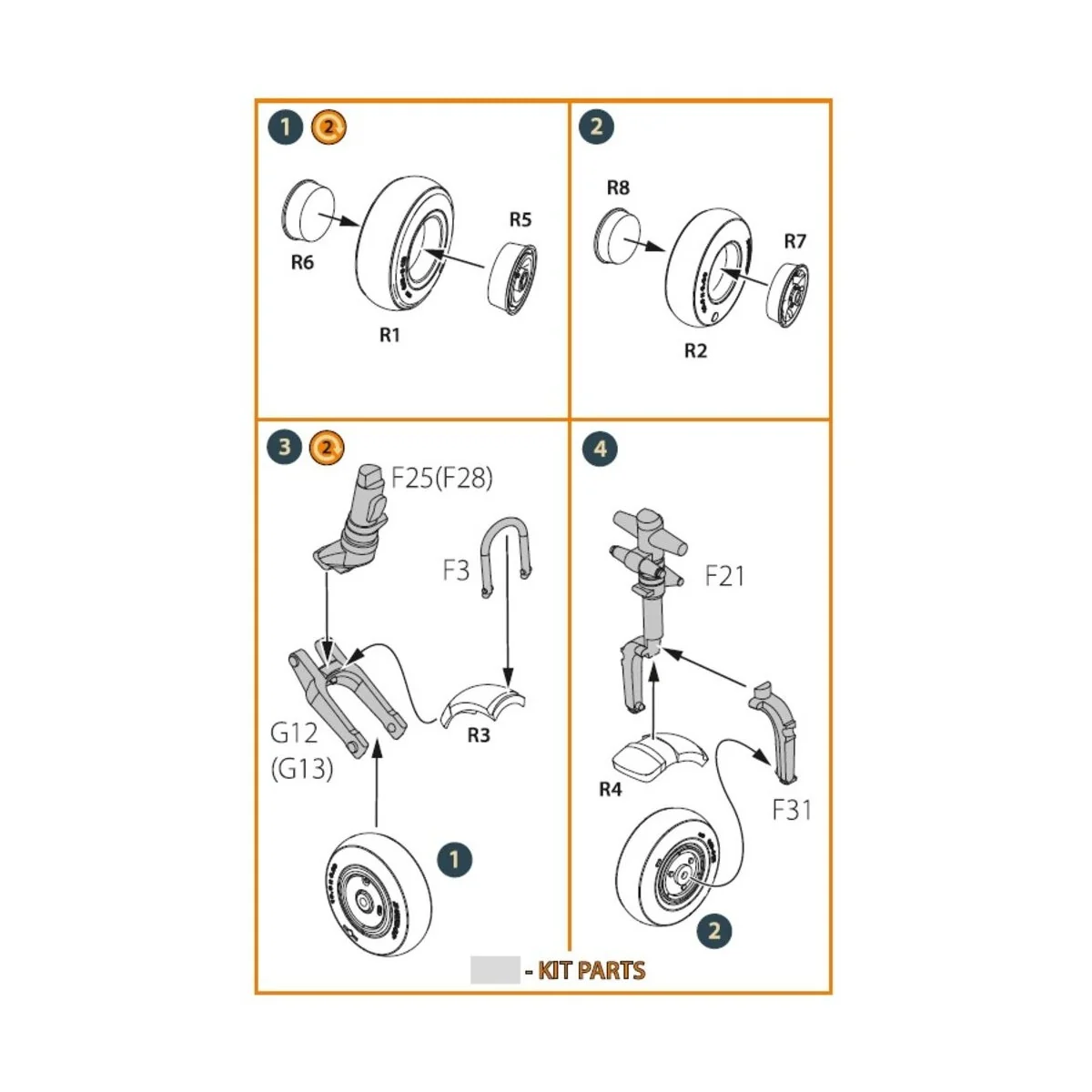 1 2

R6
R5
R1

2

R8
R7
R2

3 2

F25(F28)
F3
G12
(G13)
R3
1

4

F21
R4
F31
2

- KIT PARTS