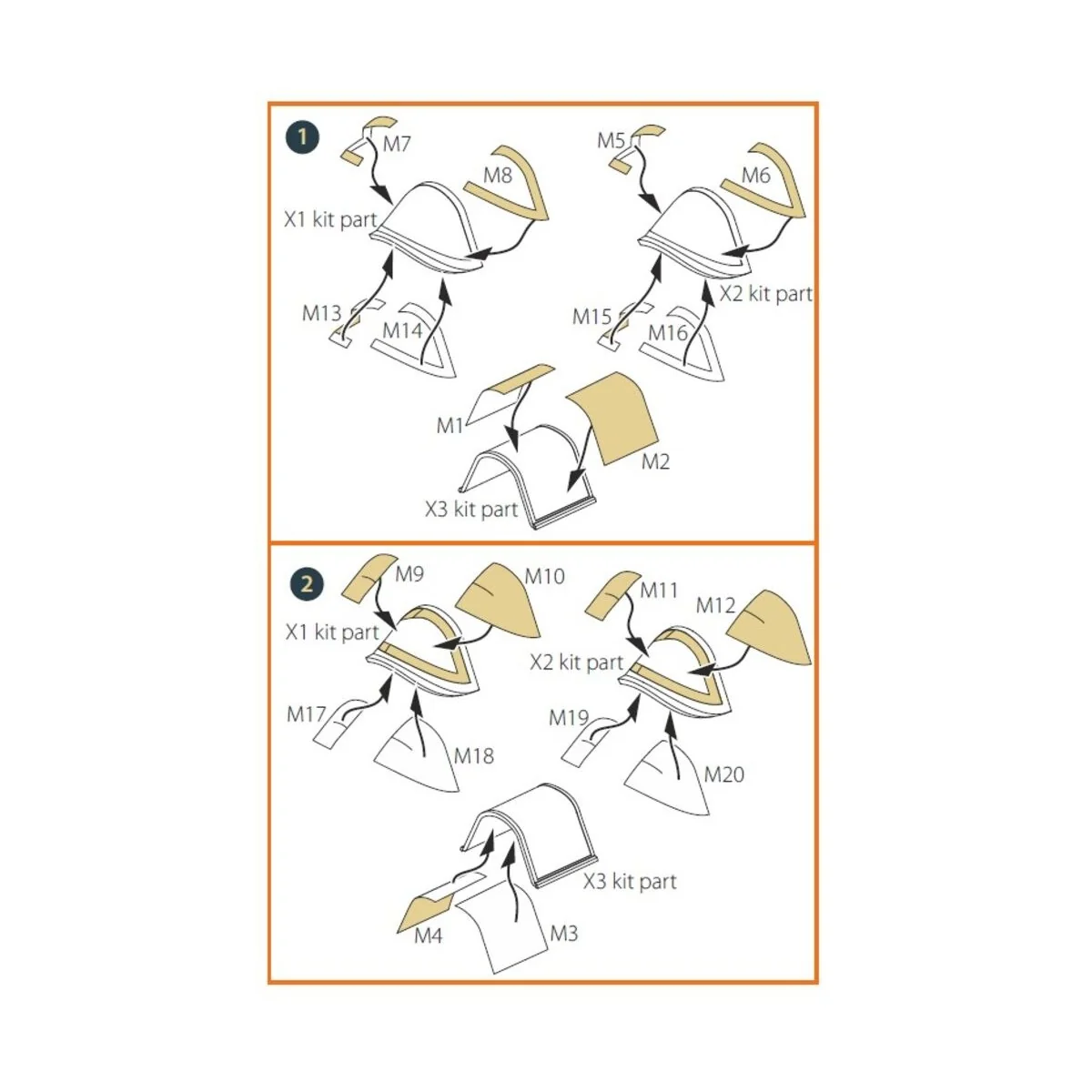 1

M7

M8

X1 kit part

M13

M14

M5

M6

X2 kit part

M15

M16

M1

M2

X3 kit part

2

M9

M10

X1 kit part

M17

M18

M11

M12

X2 kit part

M19

M20

X3 kit part

M4

M3