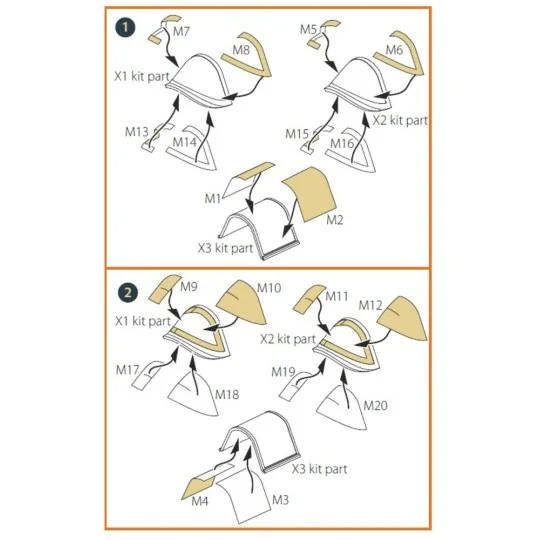 1
M7
M8
X1 kit part
M13
M14
M5
M6
X2 kit part
M15
M16
M1
M2
X3 kit part

2
M9
M10
X1 kit part
M17
M18
M11
M12
X2 kit part
M19
M20
X3 kit part
M4
M3