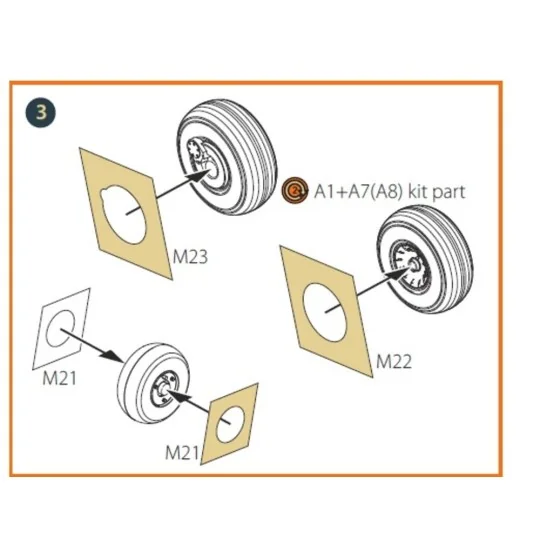 3

2 A1+A7(A8) kit part

M23

M22

M21

M21