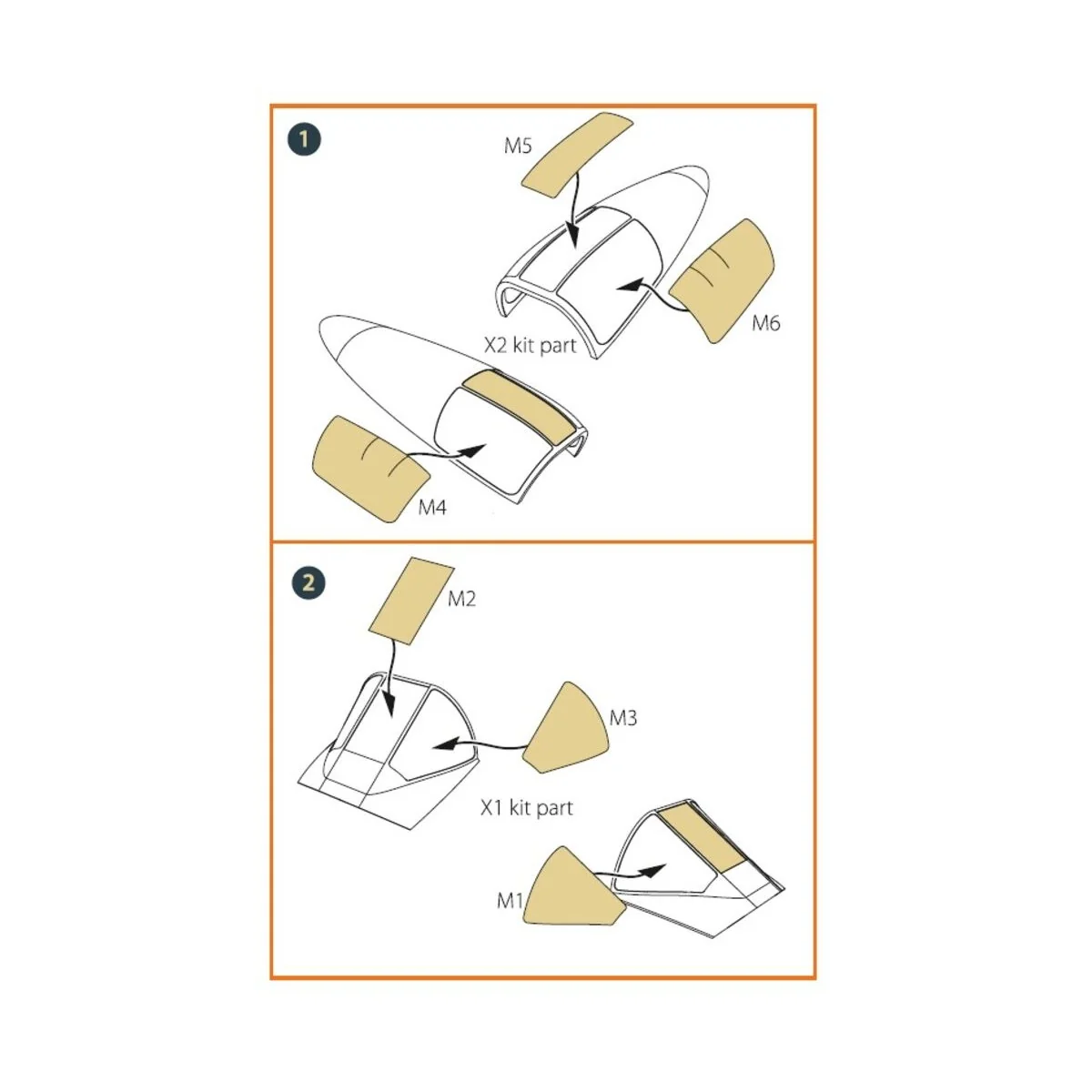 1

M5

M6

X2 kit part

M4

2

M2

M3

X1 kit part

M1