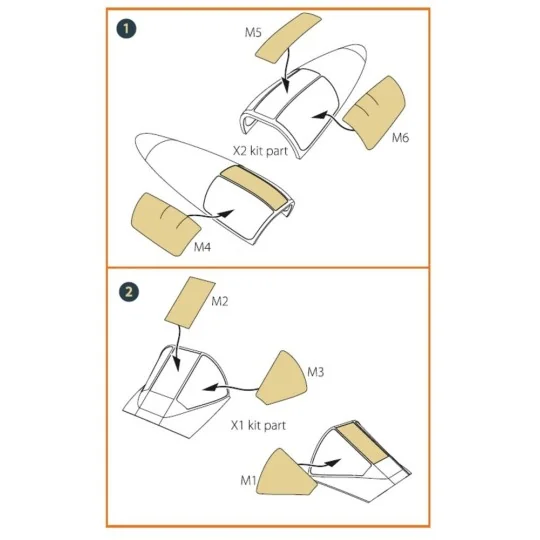 1

M5

M6

X2 kit part

M4

2

M2

M3

X1 kit part

M1