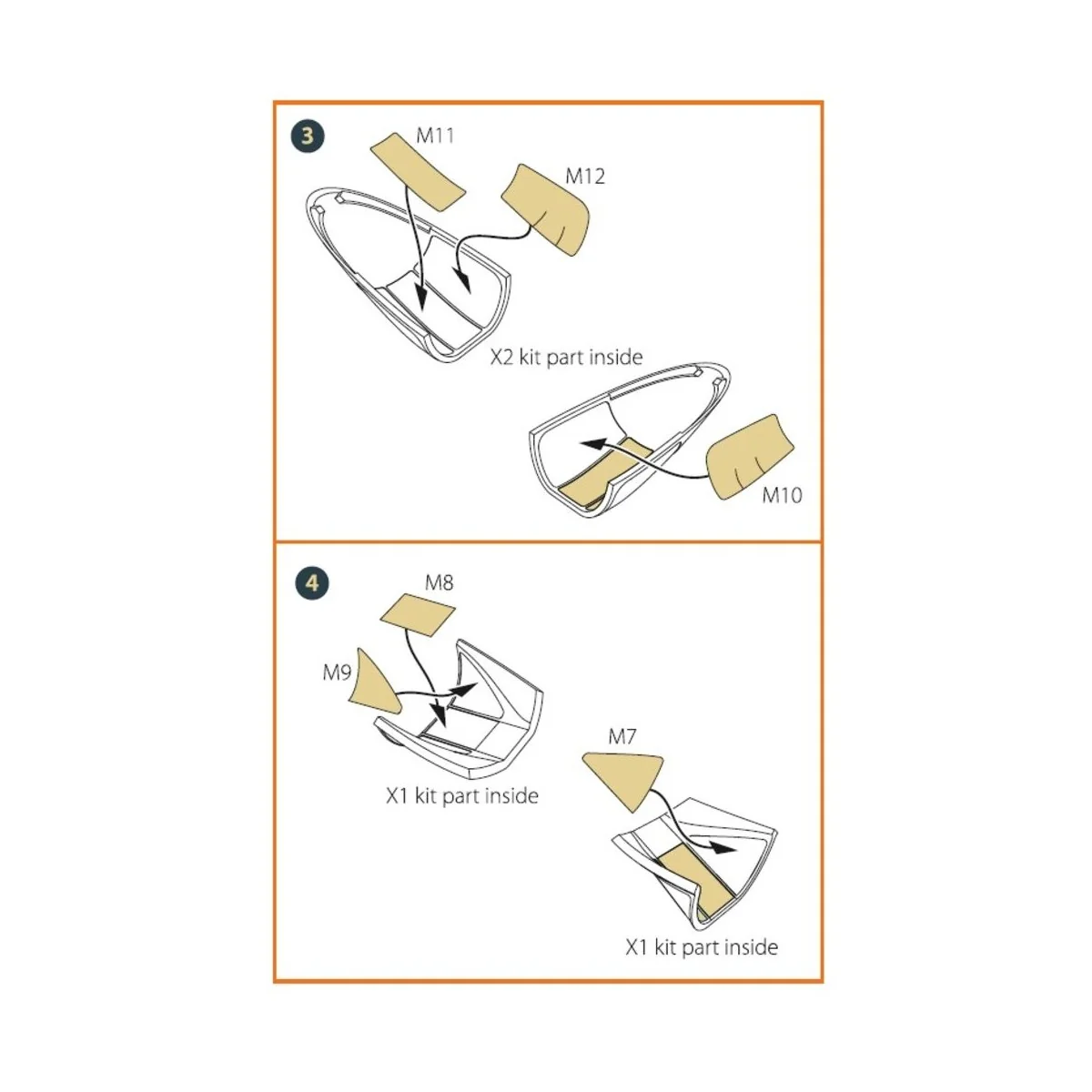 3

M11

M12

X2 kit part inside

M10

4

M8

M9

X1 kit part inside

M7

X1 kit part inside