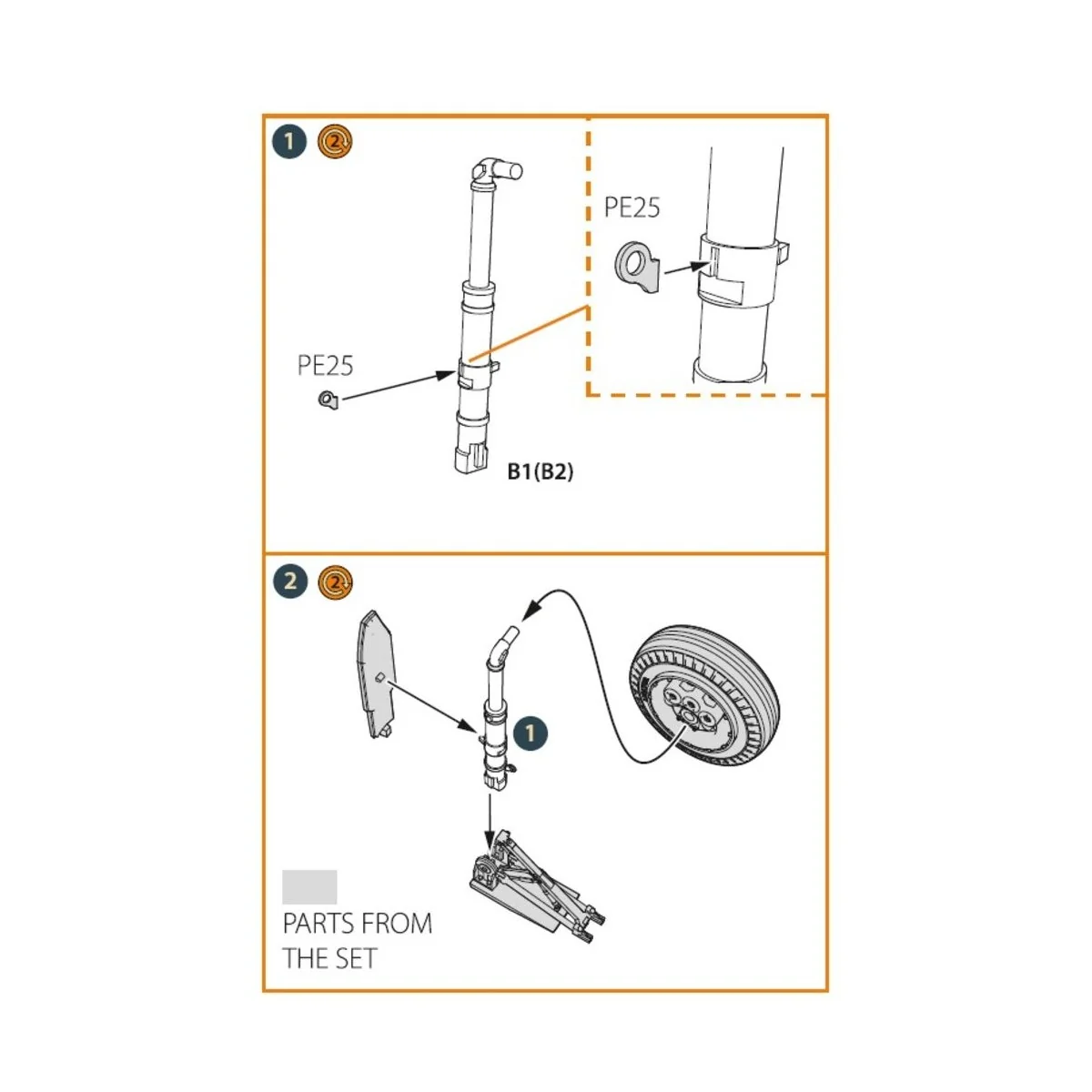 1 2

PE25

PE25

B1(B2)

2 2

1

PARTS FROM THE SET