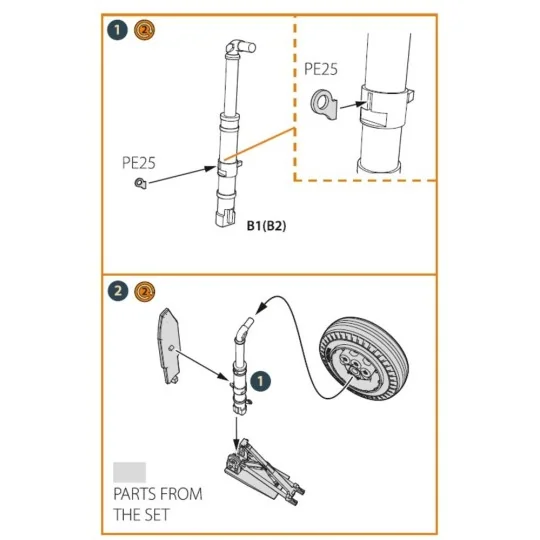 1 2

PE25

PE25

B1(B2)

2 2

1

PARTS FROM THE SET