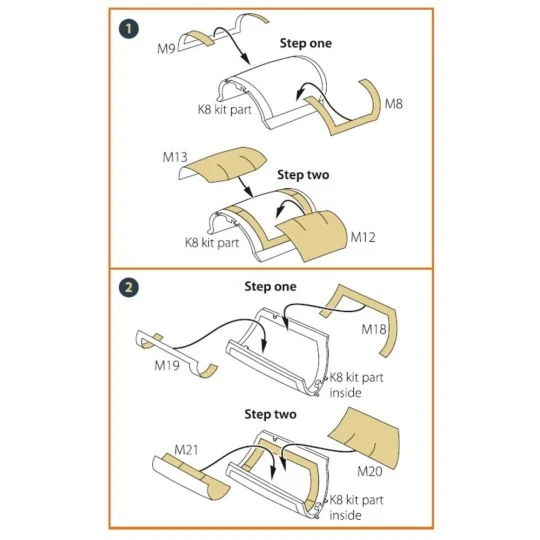 1

M9

Step one

K8 kit part

M8

M13

Step two

K8 kit part

M12

2

Step one

M18

M19

K8 kit part inside

Step two

M21

M20

K8 kit part inside