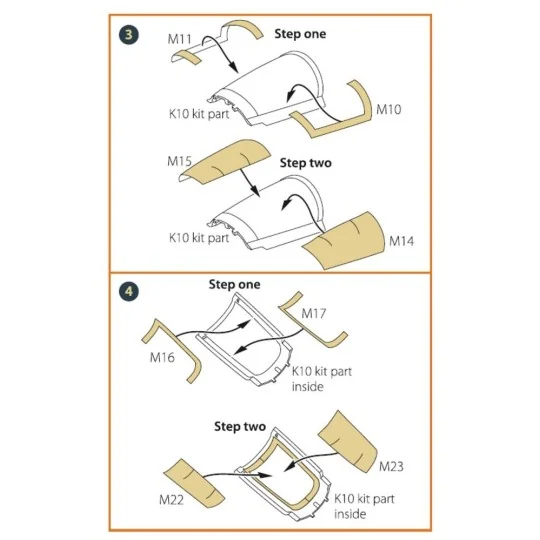 3

M11

Step one

K10 kit part

M10

M15

Step two

K10 kit part

M14

4

Step one

M17

M16

K10 kit part inside

Step two

M23

M22

K10 kit part inside