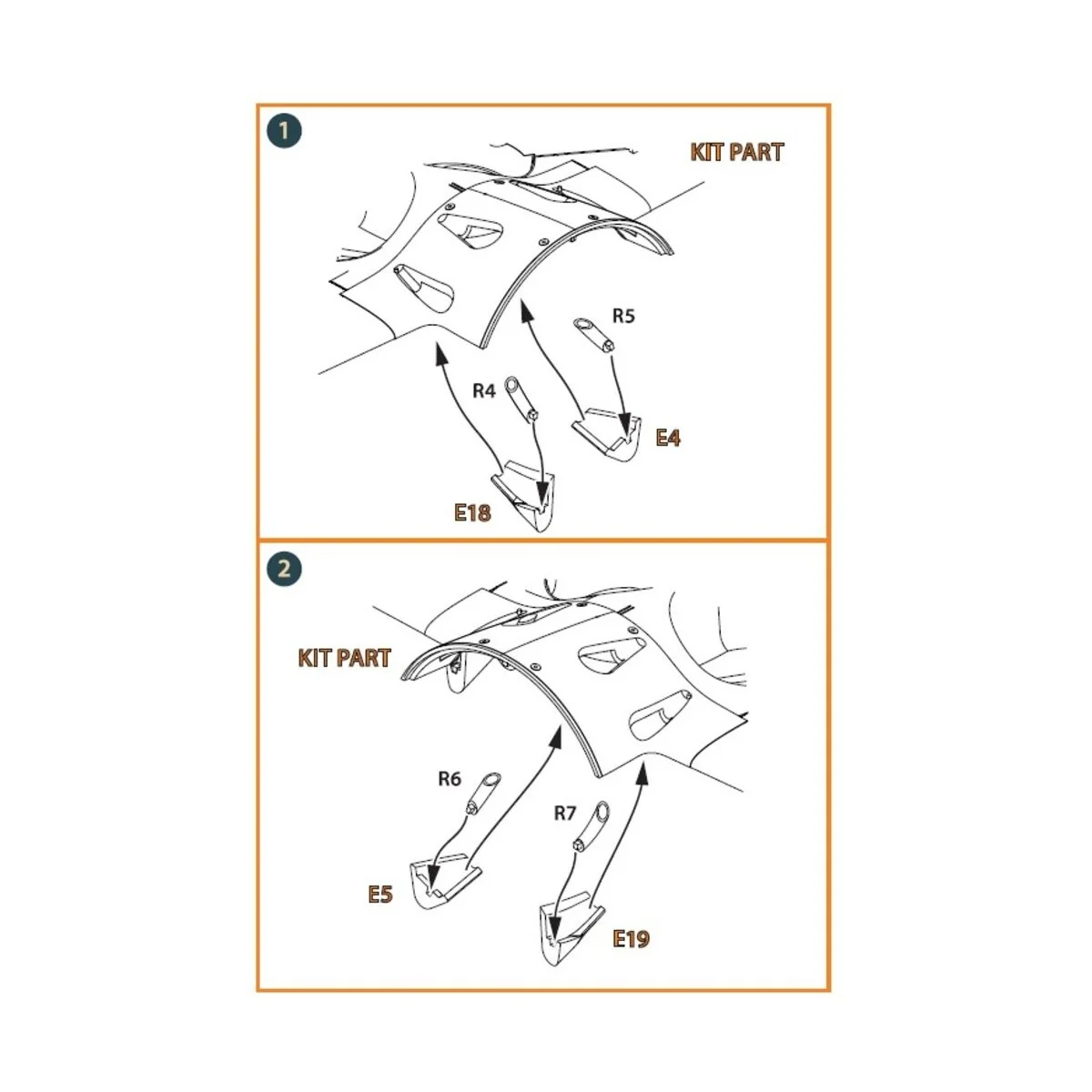 1

KIT PART

R5

R4

E4

E18

2

KIT PART

R6

R7

E5

E19