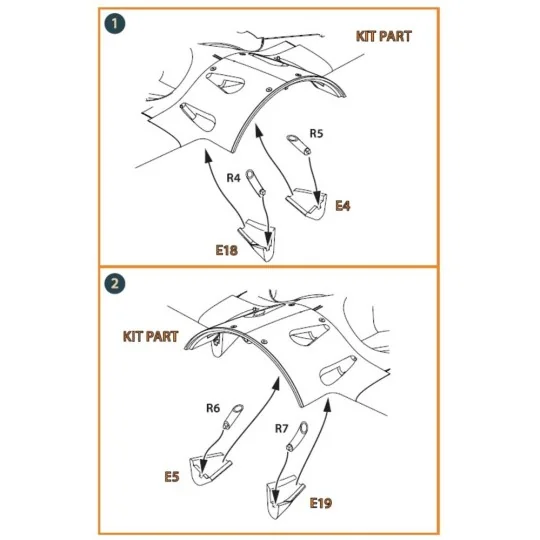 1

KIT PART

R5

R4

E4

E18

2

KIT PART

R6

R7

E5

E19