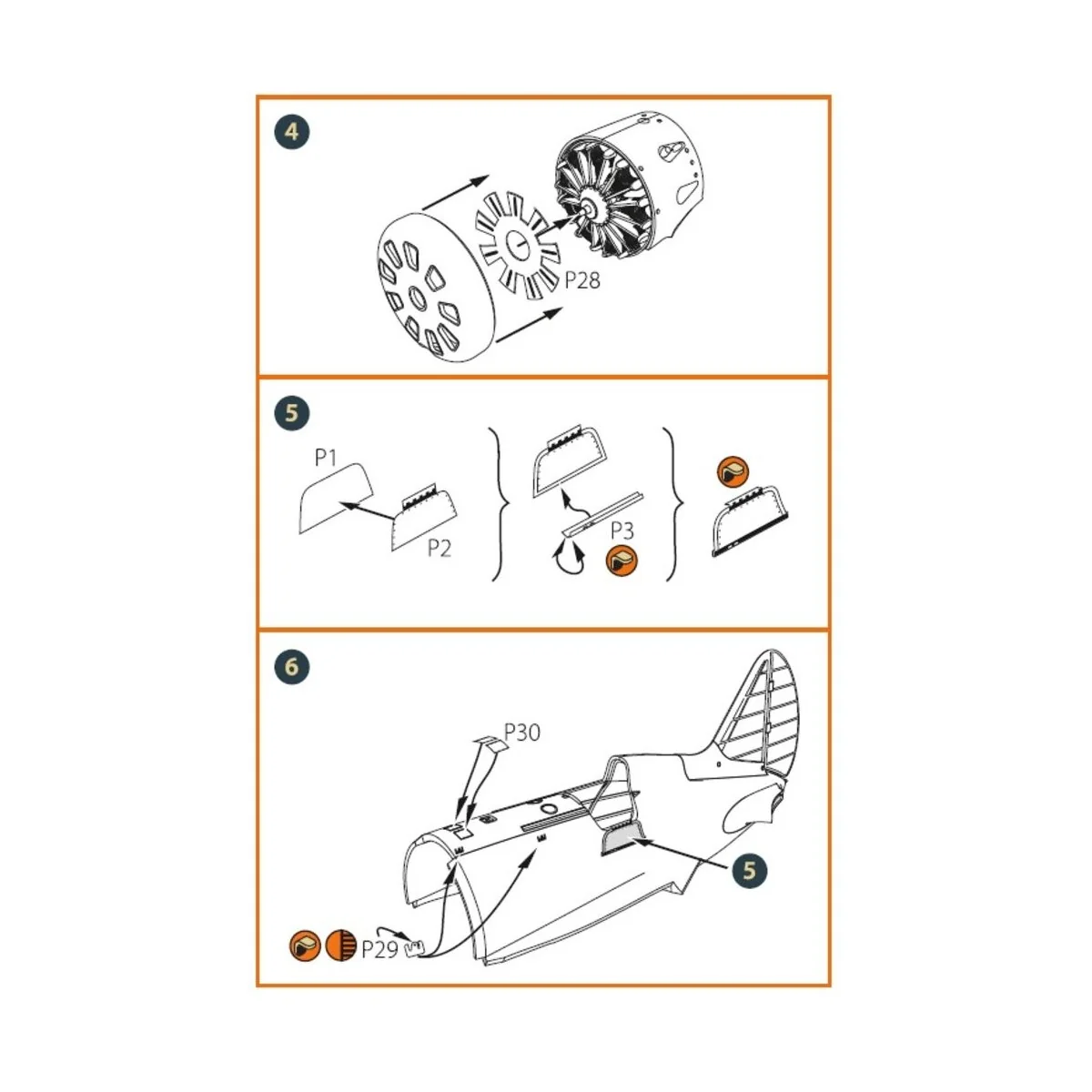 4

P28

5

P1

P2

P3

6

P30

5

P29