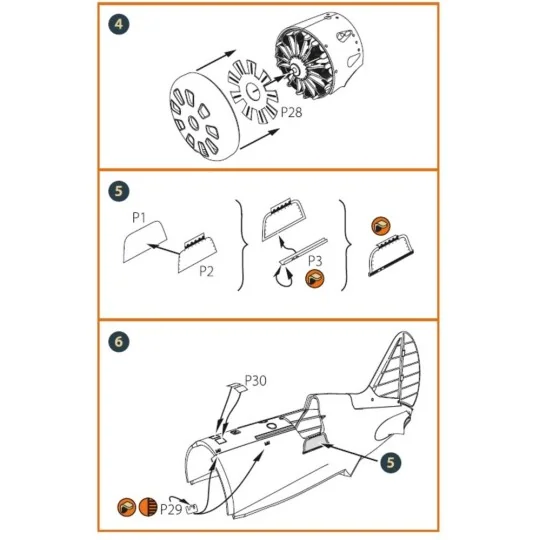 4

P28

5

P1

P2

P3

6

P30

5

P29