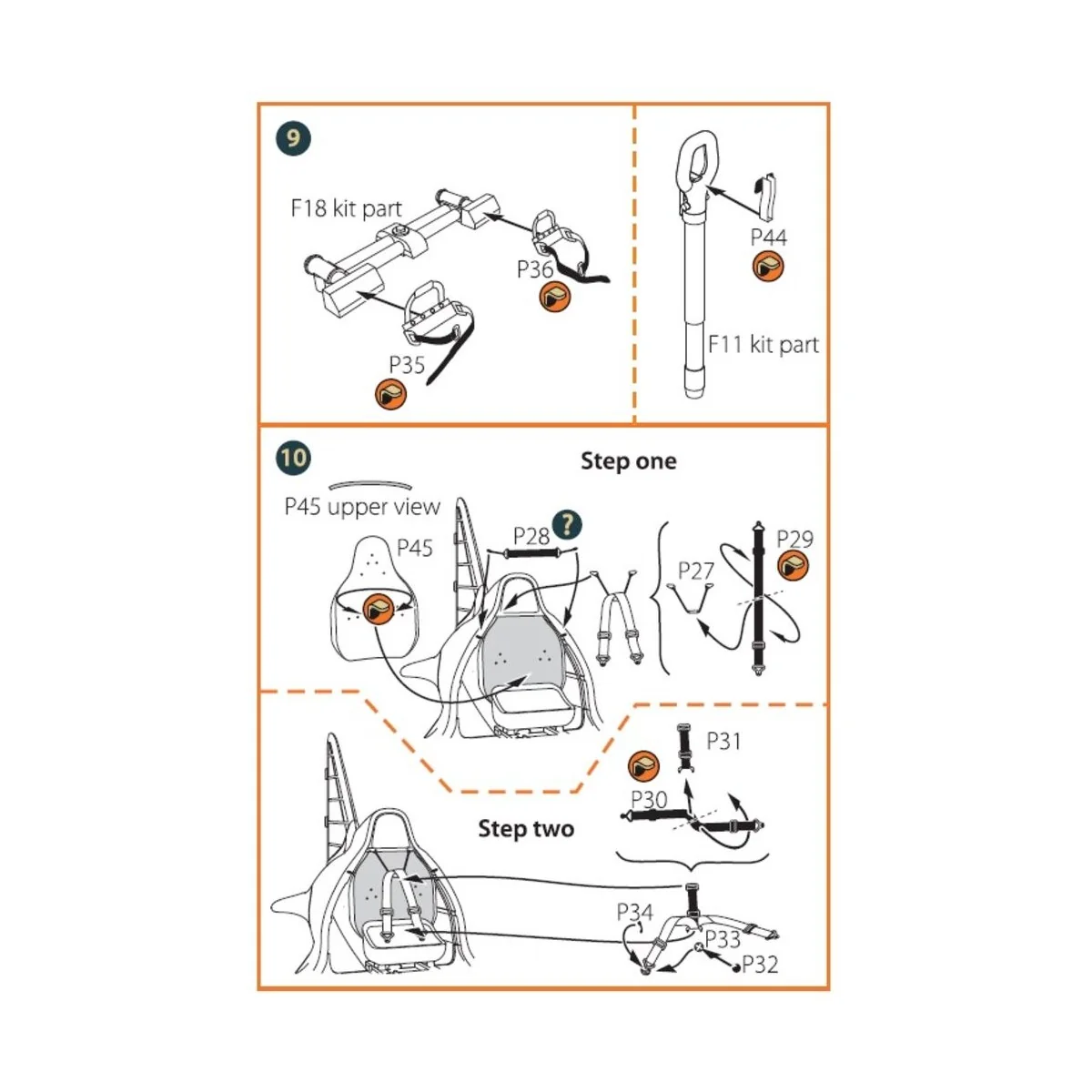 9

F18 kit part

P36

P35

P44

F11 kit part

10

Step one

P45 upper view

P45

P28 ?

P27

P29

P31

P30

Step two

P34

P33

P32