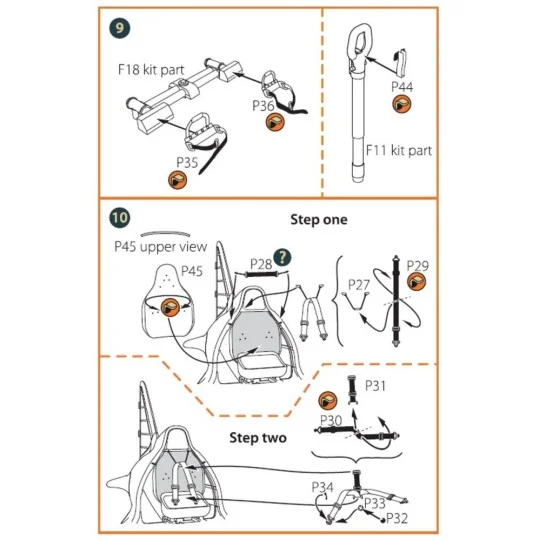 9

F18 kit part

P36

P35

P44

F11 kit part

10

Step one

P45 upper view

P45

P28 ?

P27

P29

P31

P30

Step two

P34

P33

P32