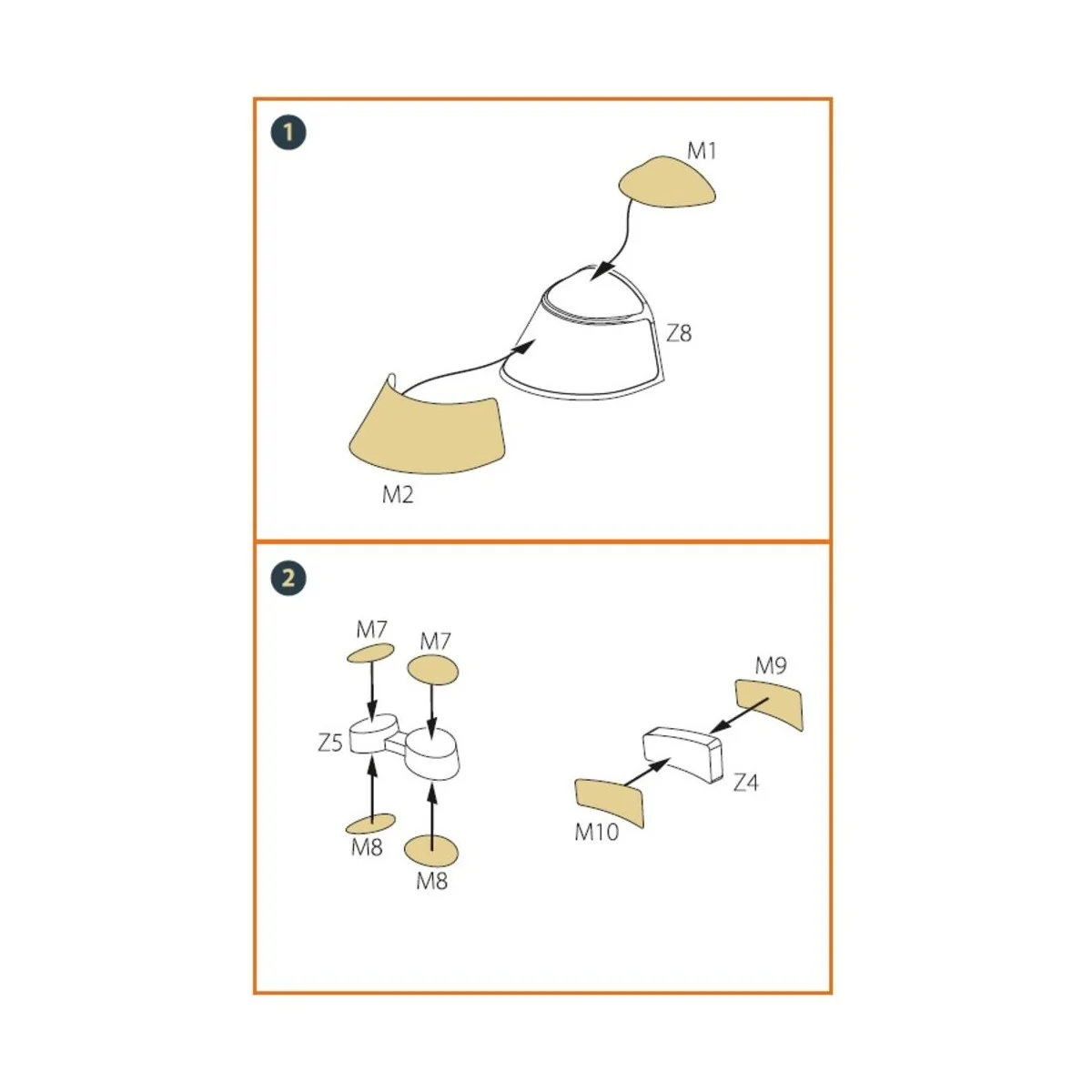 1

M1

Z8

M2

2

M7

M7

Z5

M8

M8

M9

Z4

M10