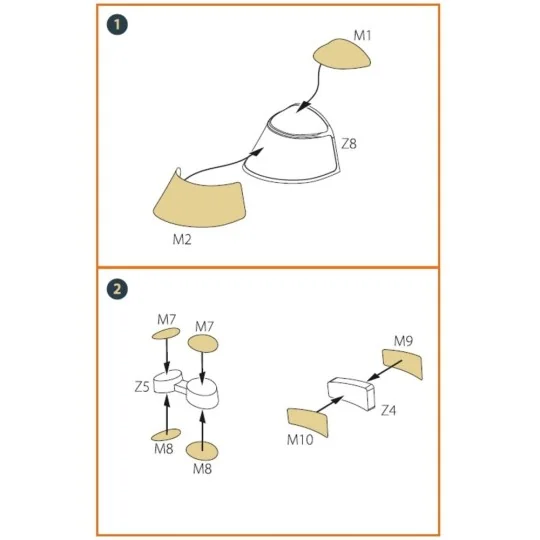 1

M1

Z8

M2

2

M7

M7

Z5

M8

M8

M9

Z4

M10