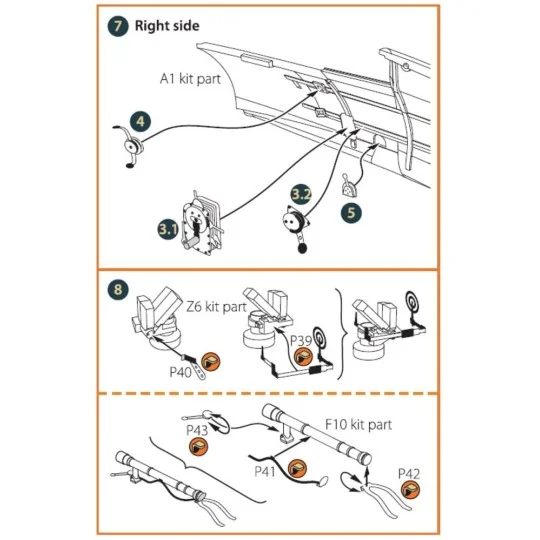 7 Right side

A1 kit part

4

3.1

3.2

5

8

Z6 kit part

P39

P40

P43

F10 kit part

P41

P42