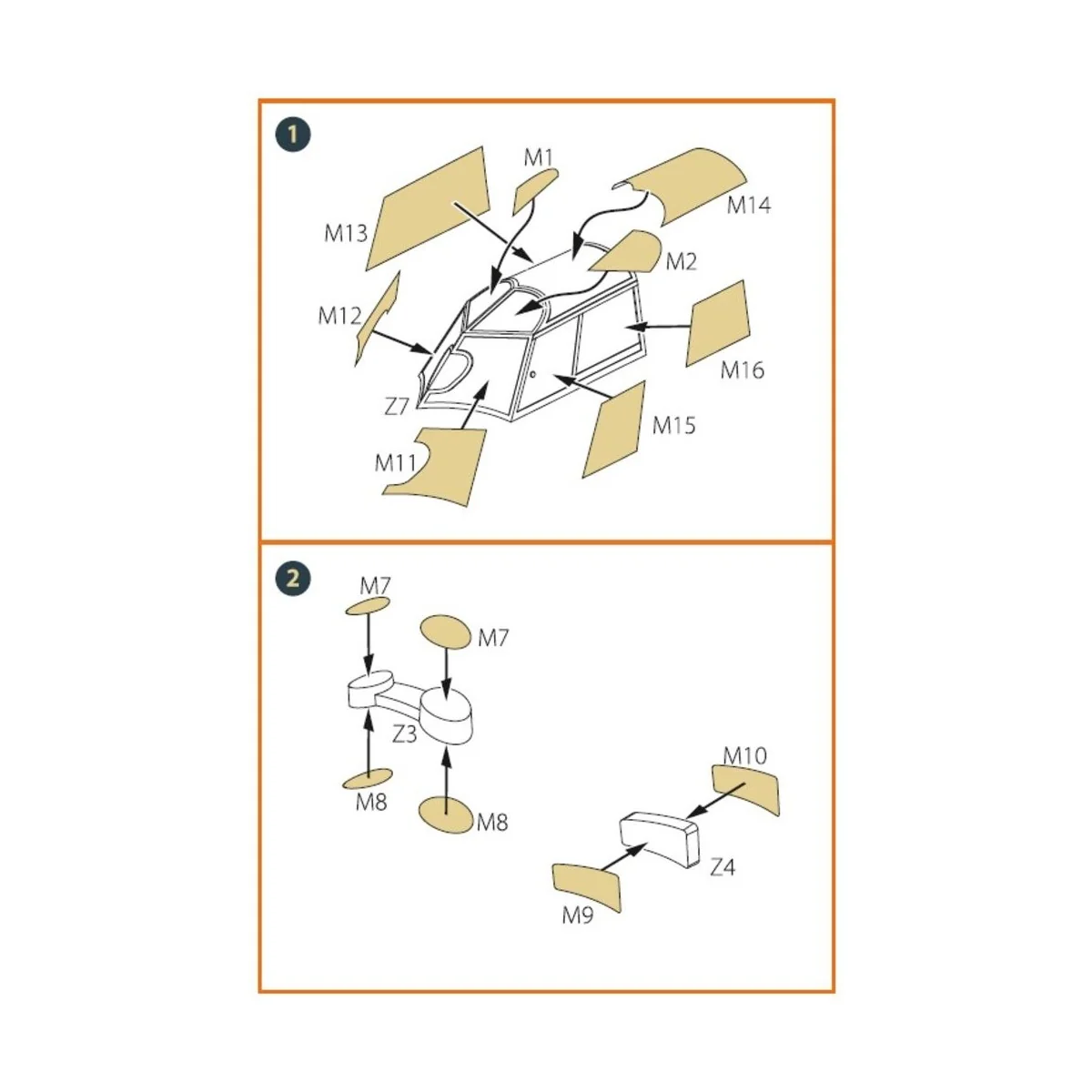 1

M1
M14
M13
M2
M12
M16
Z7
M15
M11

2

M7
M7
Z3
M8
M8
M10
Z4
M9