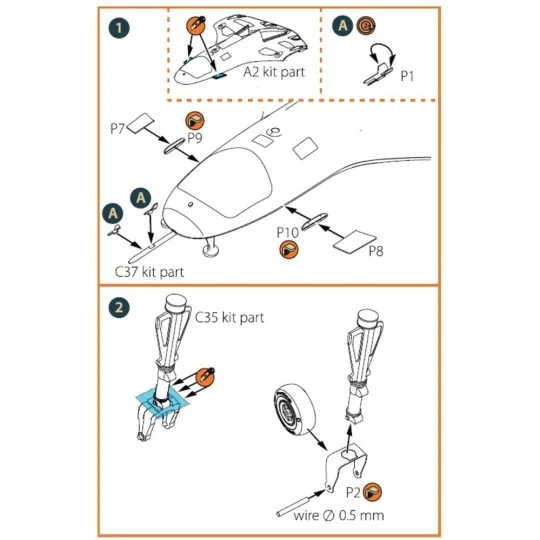 1

A2 kit part

A

P1

P7

P9

A

A

P10

P8

C37 kit part

2

C35 kit part

P2

wire ∅ 0.5 mm