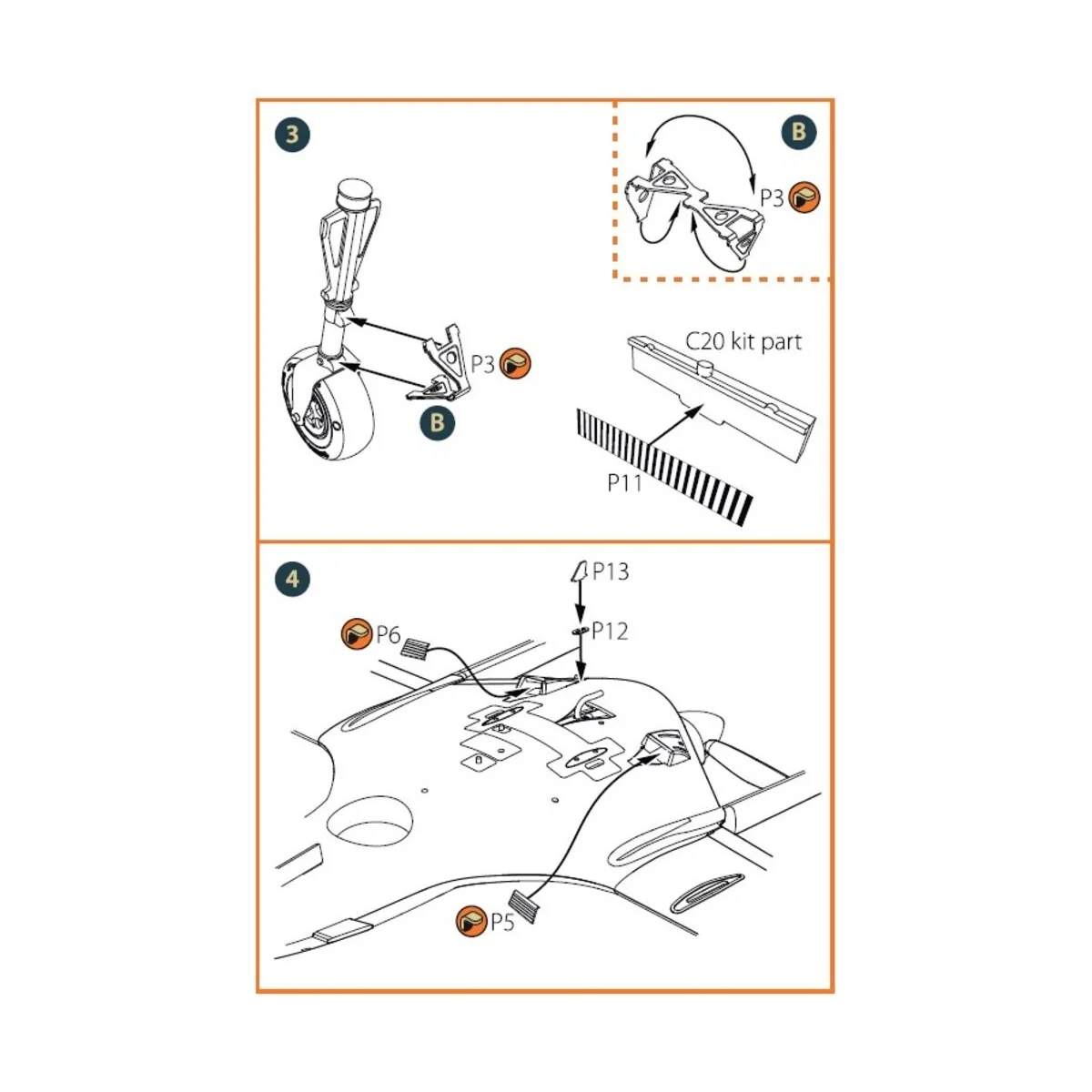 3

B

P3

P3

B

C20 kit part

P11

4

P13

P12

P6

P5