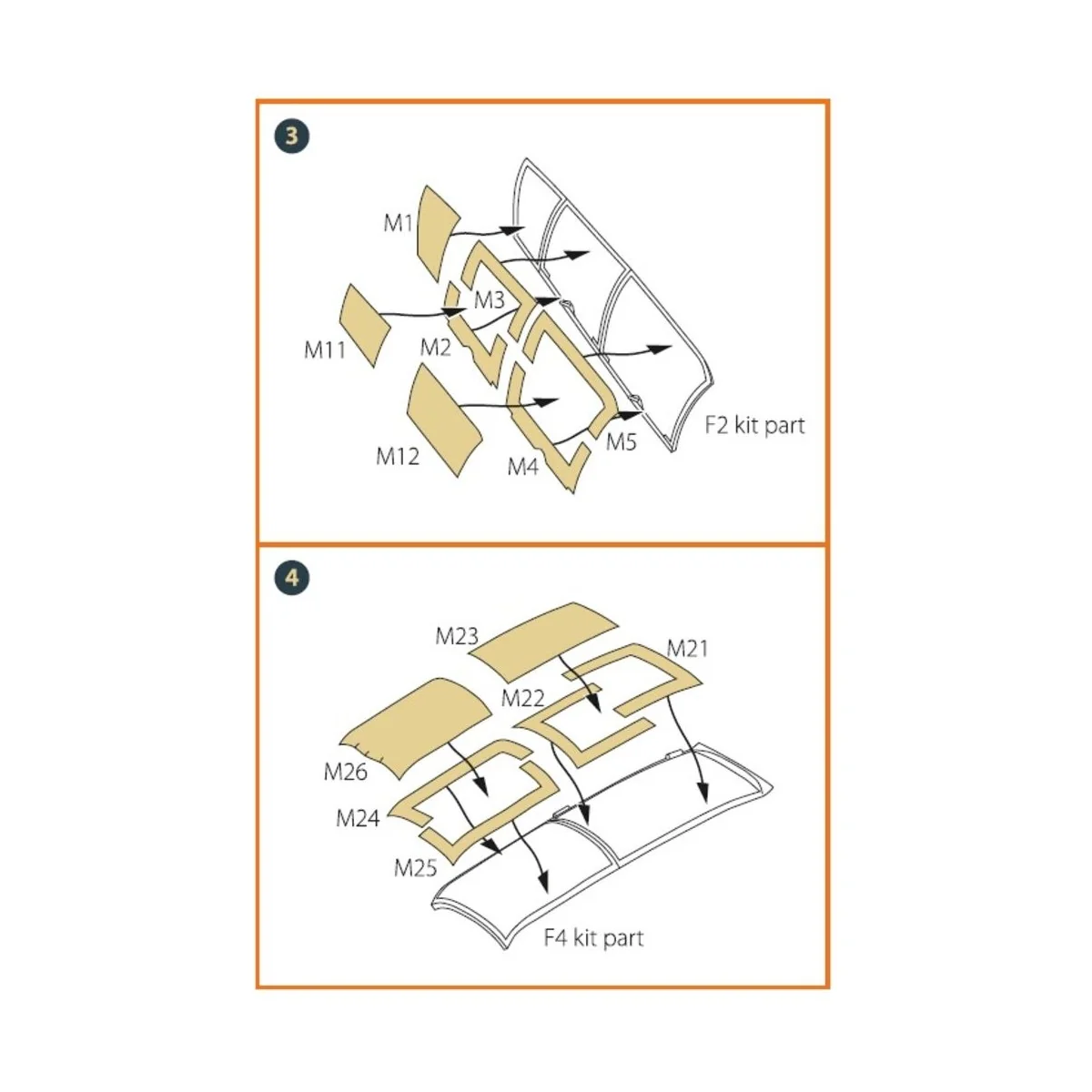 3

M1

M3

M11

M2

M12

M4

M5

F2 kit part

4

M23

M21

M22

M26

M24

M25

F4 kit part