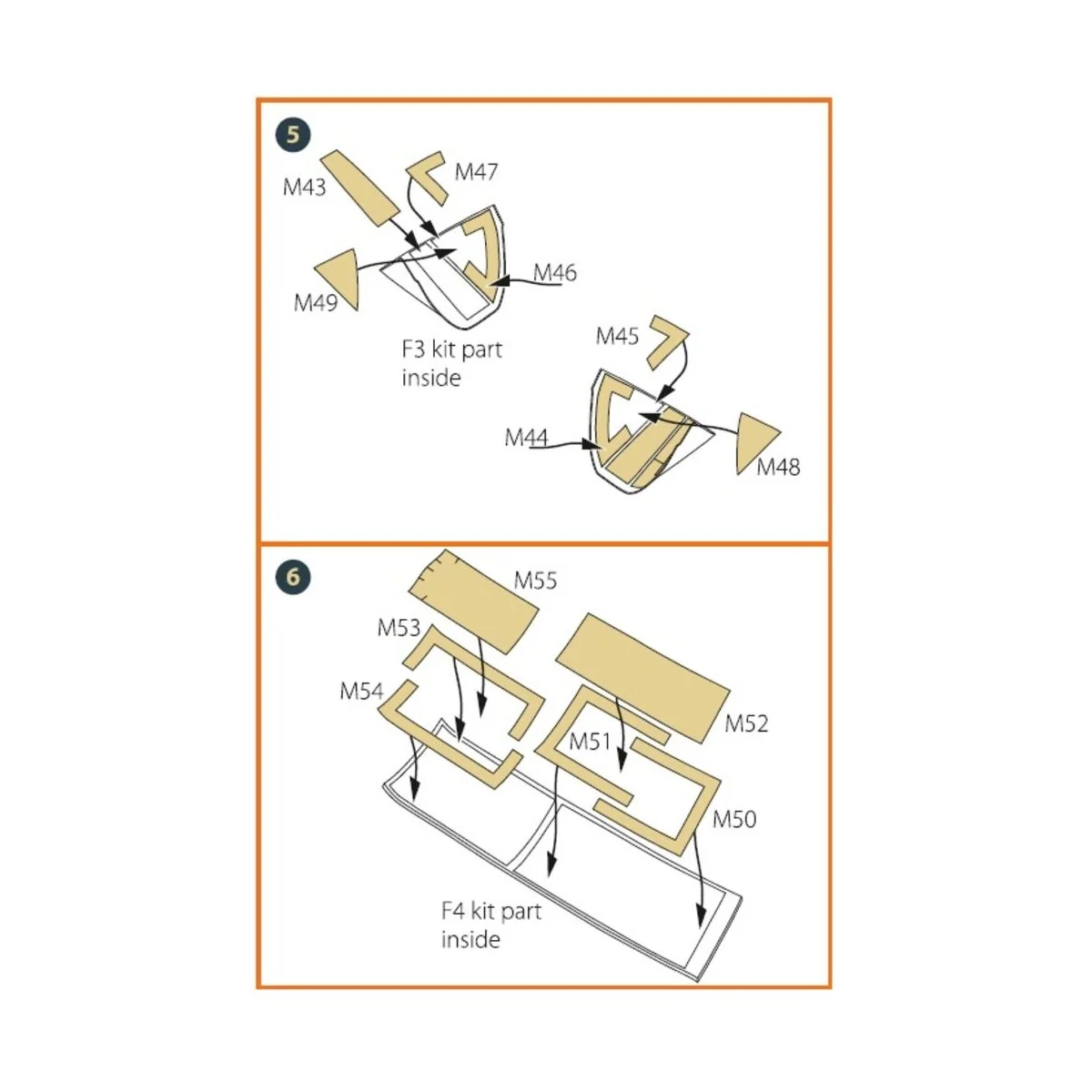 5

M43

M47

M46

M49

F3 kit part inside

M45

M44

M48

6

M55

M53

M54

M52

M51

M50

F4 kit part inside