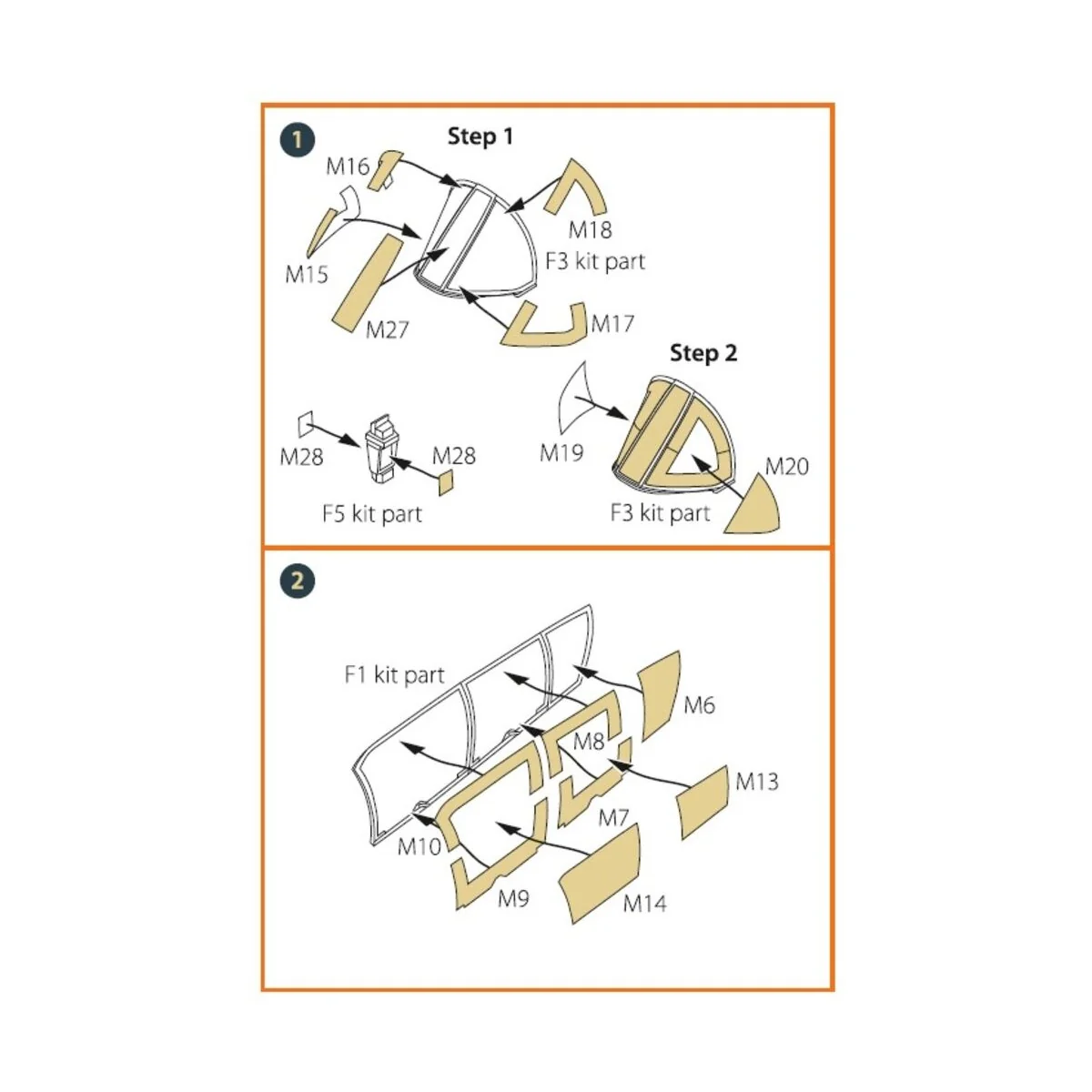 1

Step 1

M16
M18
M15
F3 kit part
M27
M17

Step 2

M28
M28
M19
M20
F5 kit part
F3 kit part

2

F1 kit part
M6
M8
M13
M7
M10
M9
M14