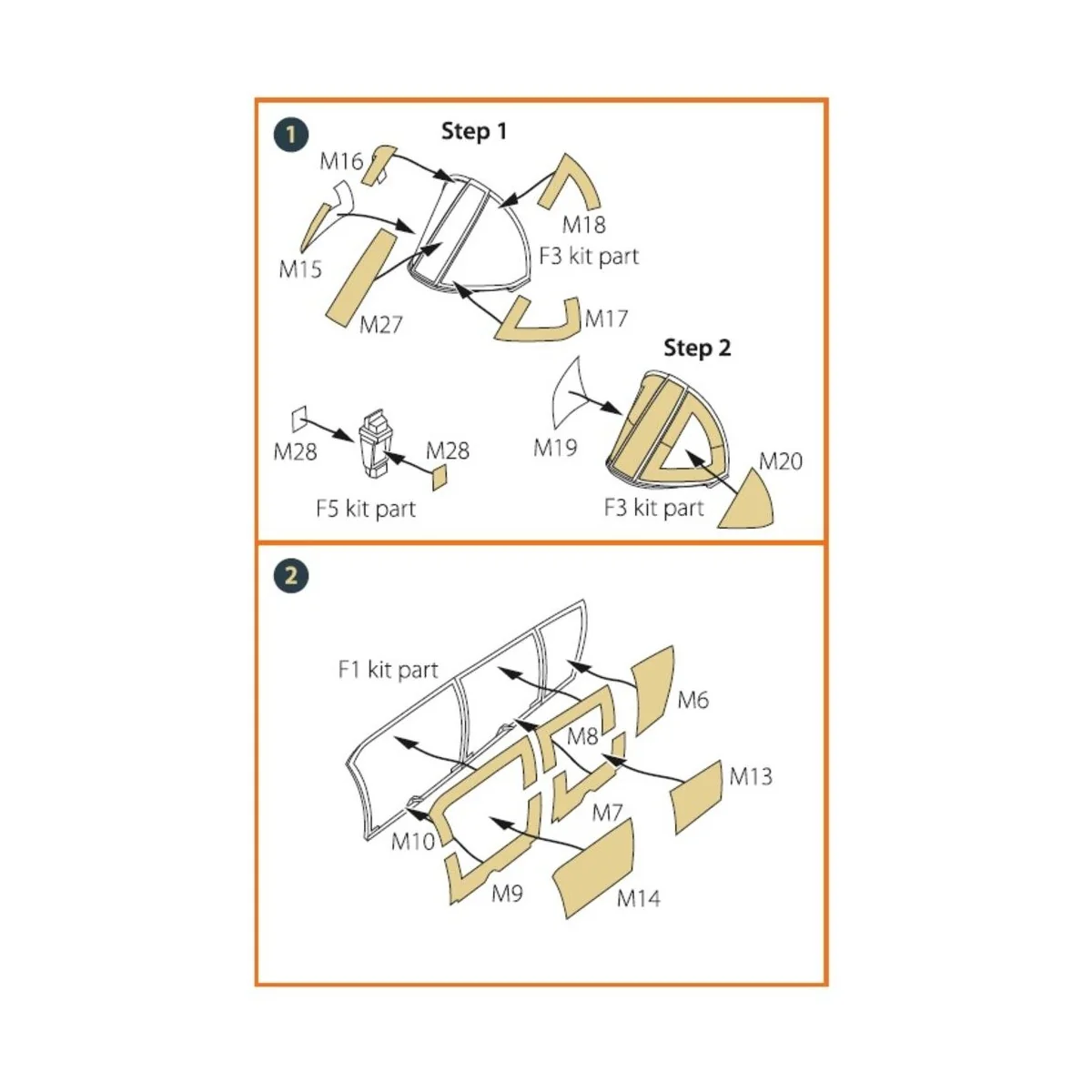 1

Step 1

M16

M18

M15

F3 kit part

M27

M17

Step 2

M28

M28

M19

M20

F5 kit part

F3 kit part

2

F1 kit part

M6

M8

M13

M7

M10

M9

M14