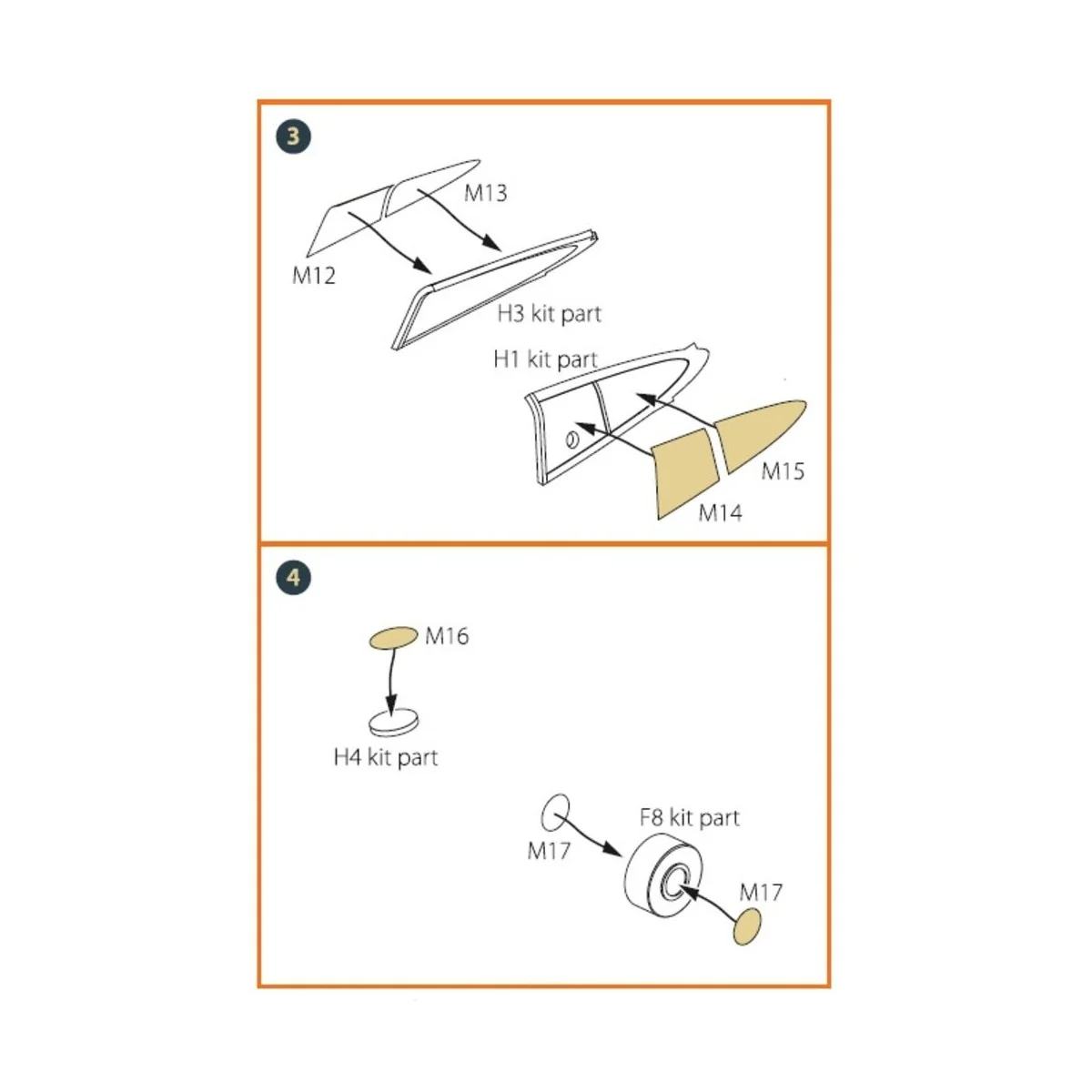 3

M13

M12

H3 kit part

H1 kit part

M15

M14

4

M16

H4 kit part

F8 kit part

M17

M17