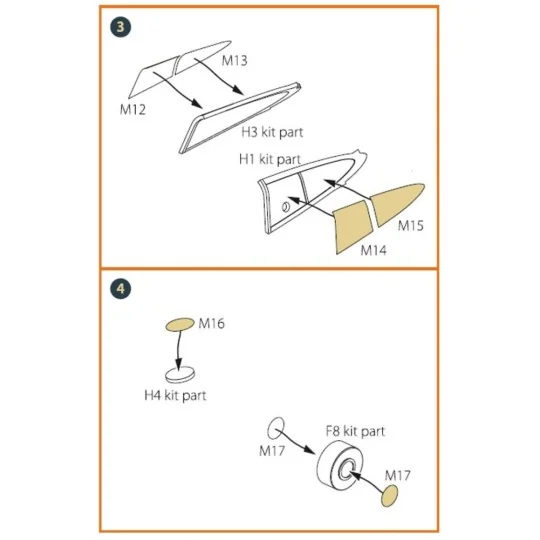 3

M13

M12

H3 kit part

H1 kit part

M15

M14

4

M16

H4 kit part

F8 kit part

M17

M17