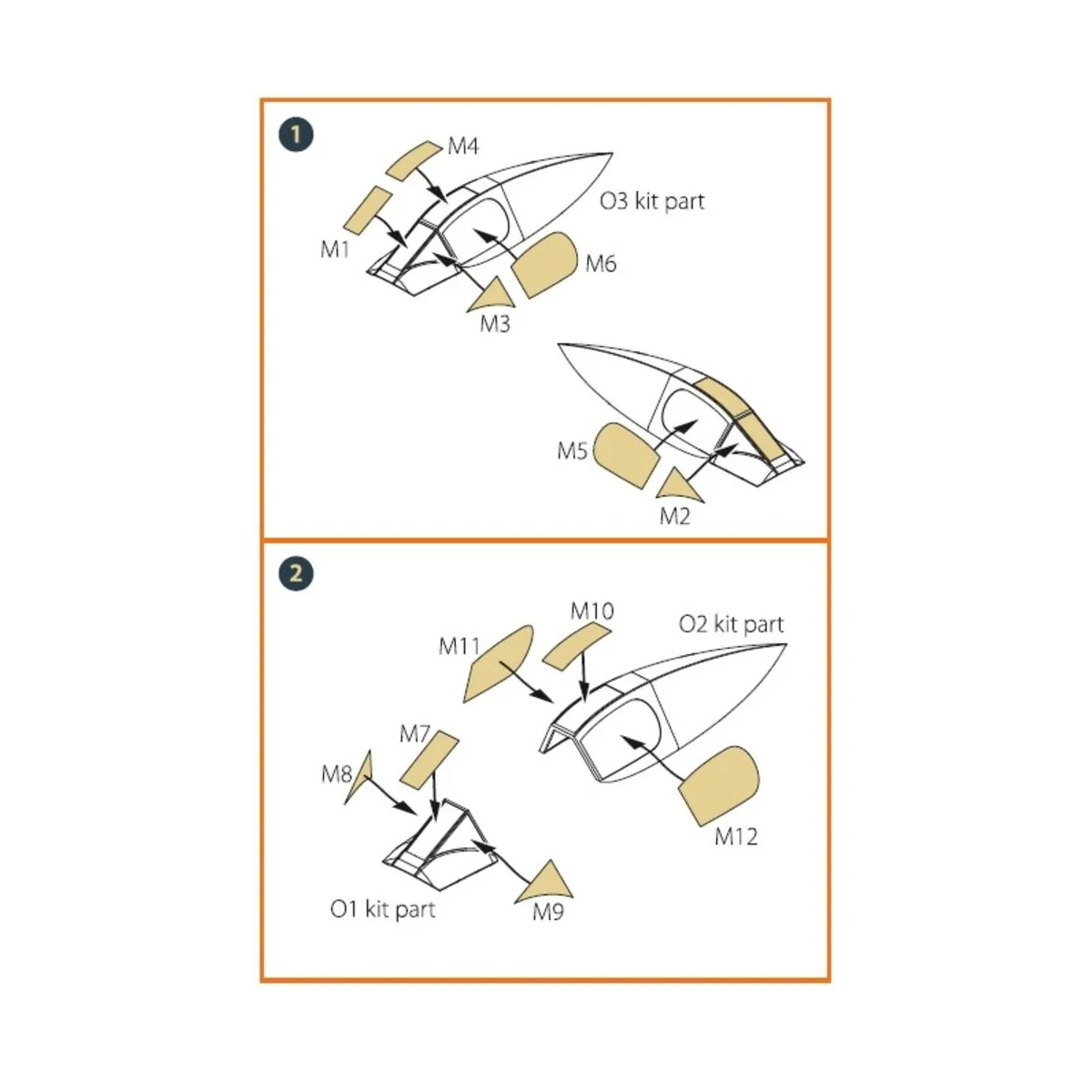 1

M4

O3 kit part

M1

M6

M3

M5

M2

2

M10

O2 kit part

M11

M7

M8

M12

O1 kit part

M9