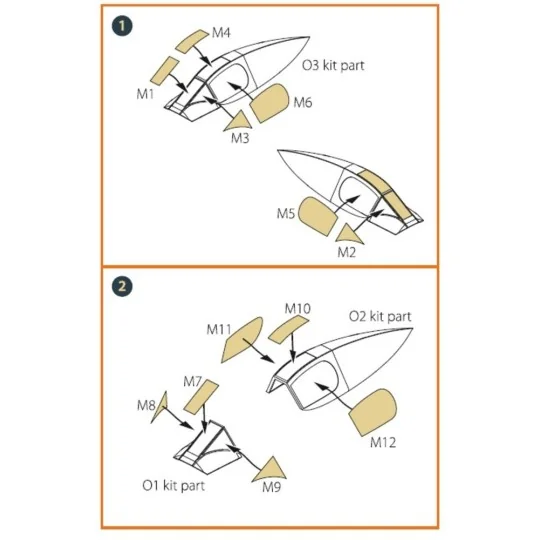 1

M4

O3 kit part

M1

M6

M3

M5

M2

2

M10

O2 kit part

M11

M7

M8

M12

O1 kit part

M9