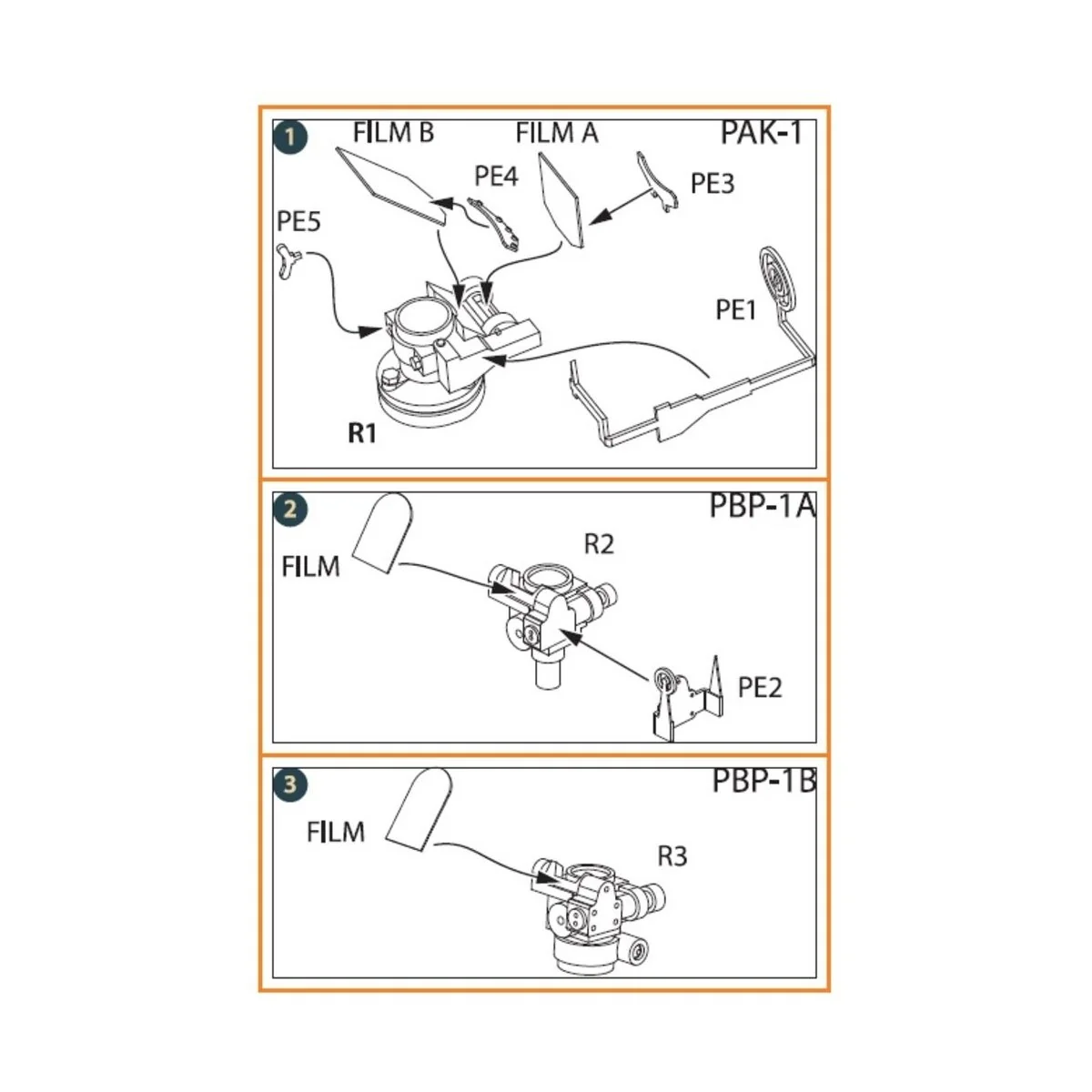 1
FILM B
FILM A
PAK-1
PE4
PE3
PE5
PE1
R1

2
PBP-1A
FILM
R2
PE2

3
PBP-1B
FILM
R3