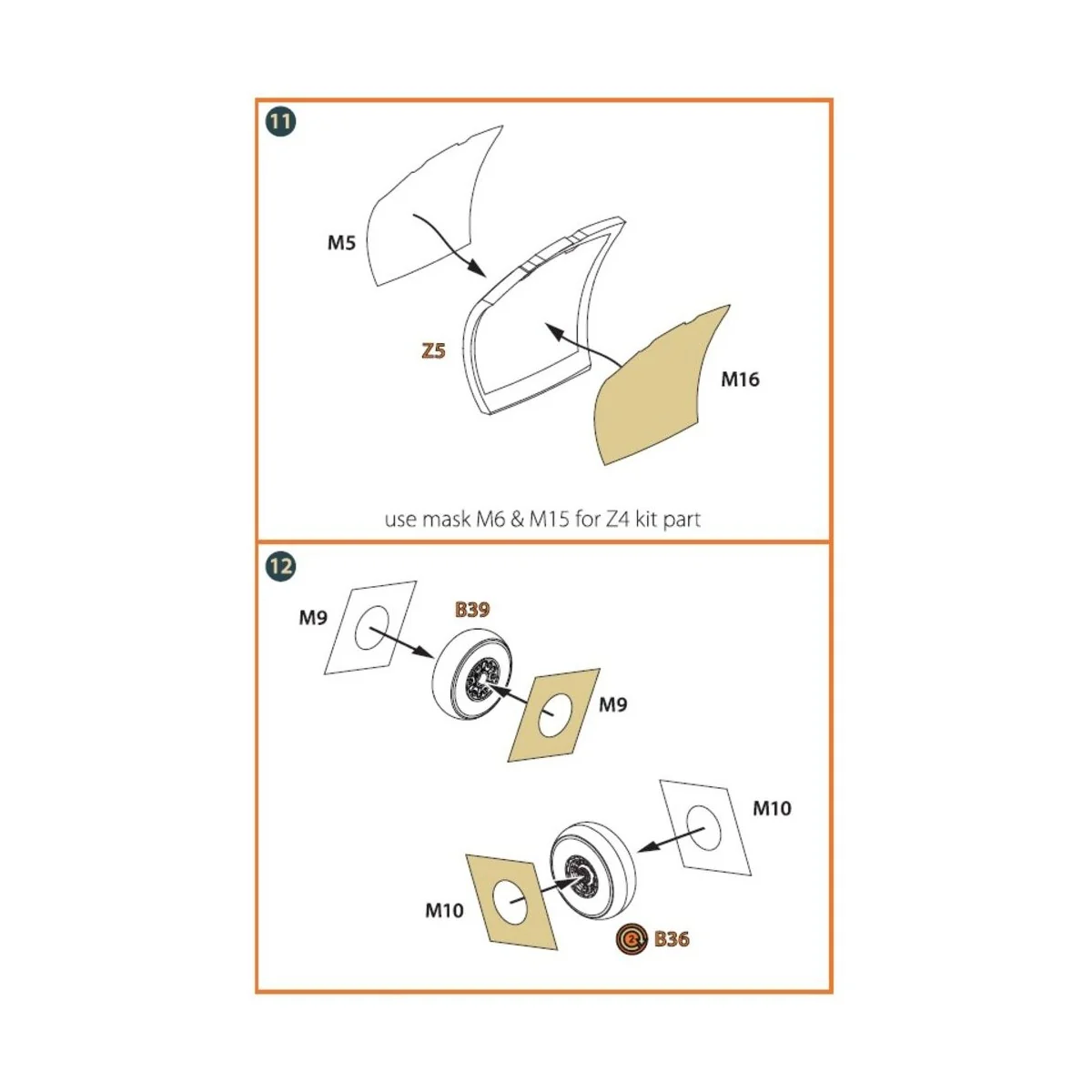 11

M5

Z5

M16

use mask M6 & M15 for Z4 kit part

12

M9

B39

M9

M10

M10

2x B36