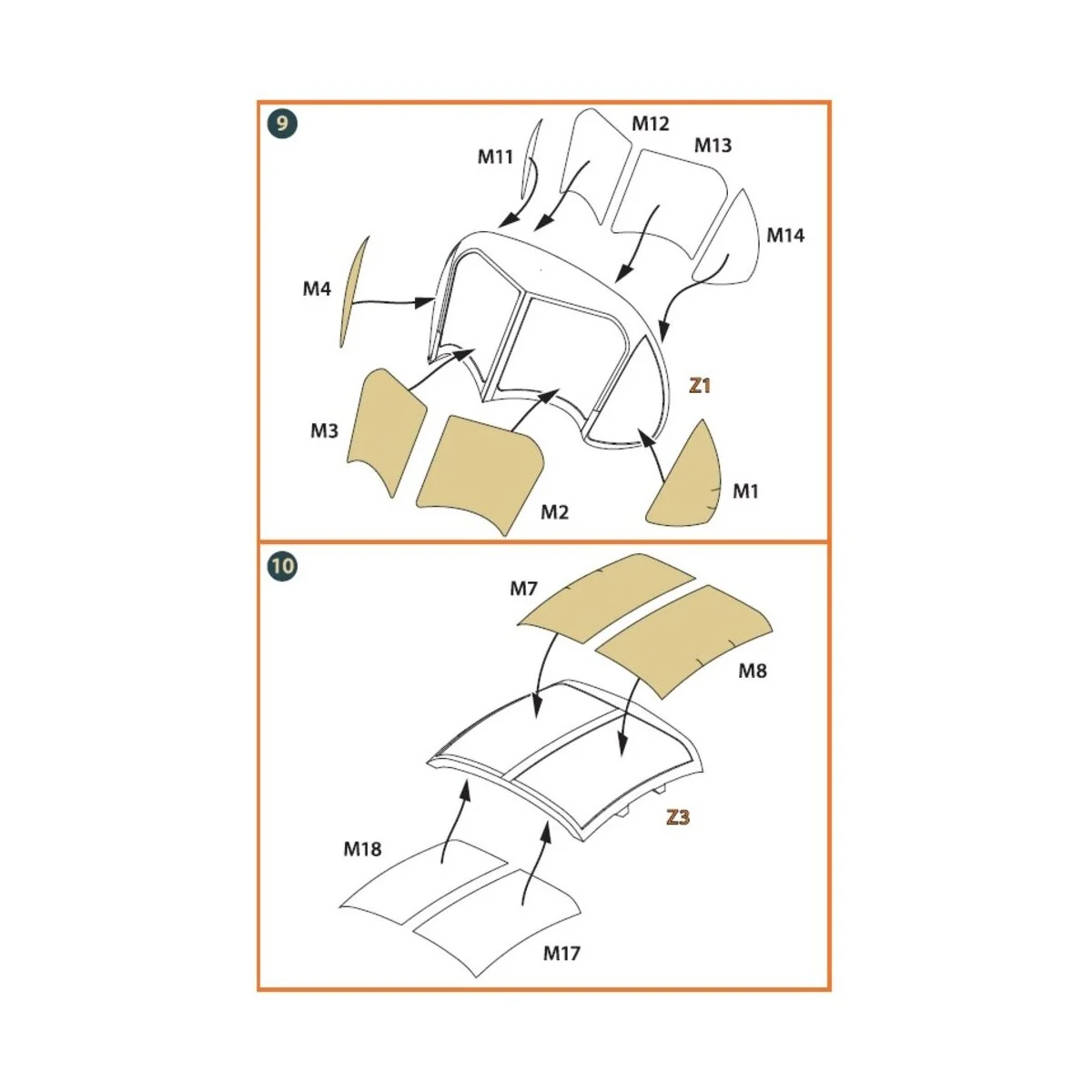 9

M11
M12
M13
M14
M4
Z1
M3
M2
M1

10

M7
M8
Z3
M18
M17