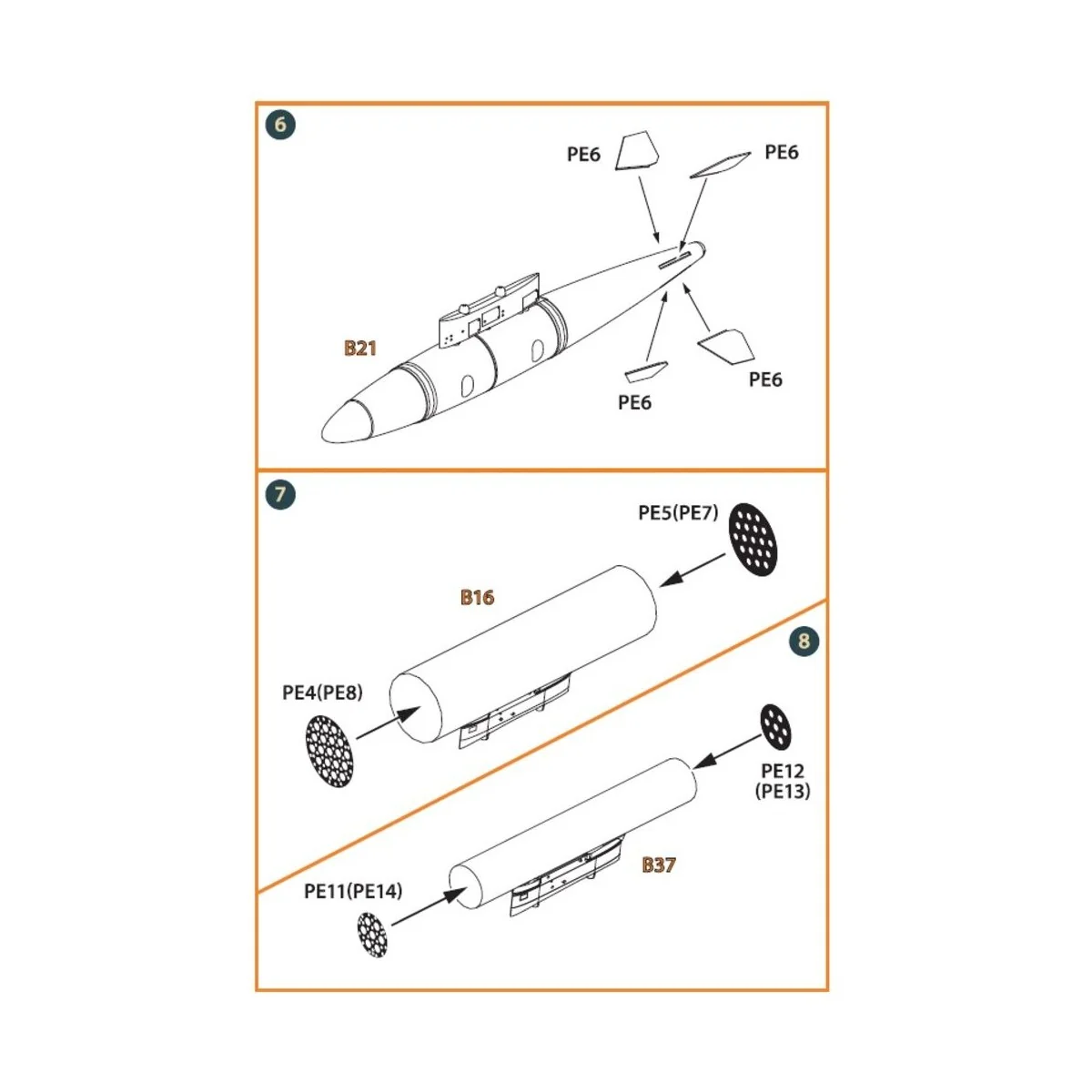 6

PE6

PE6

B21

PE6

PE6

7

PE5(PE7)

B16

PE4(PE8)

8

PE12
(PE13)

B37

PE11(PE14)