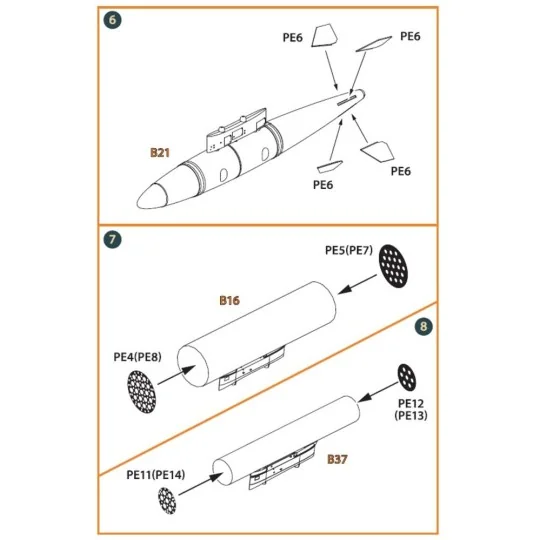 6

PE6

PE6

B21

PE6

PE6

7

PE5(PE7)

B16

PE4(PE8)

8

PE12
(PE13)

B37

PE11(PE14)