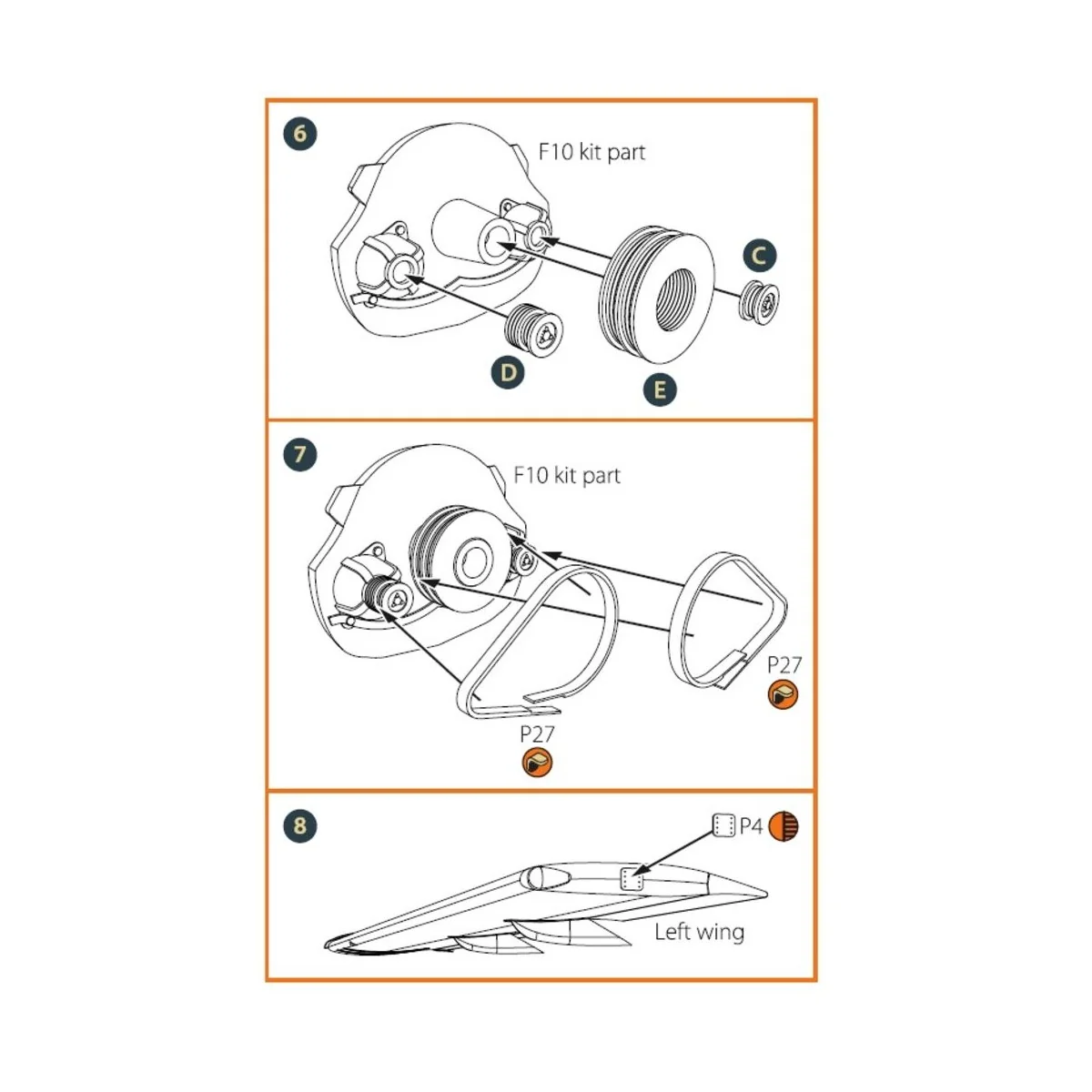 6

F10 kit part

C

D

E

7

F10 kit part

P27

P27

8

P4

Left wing