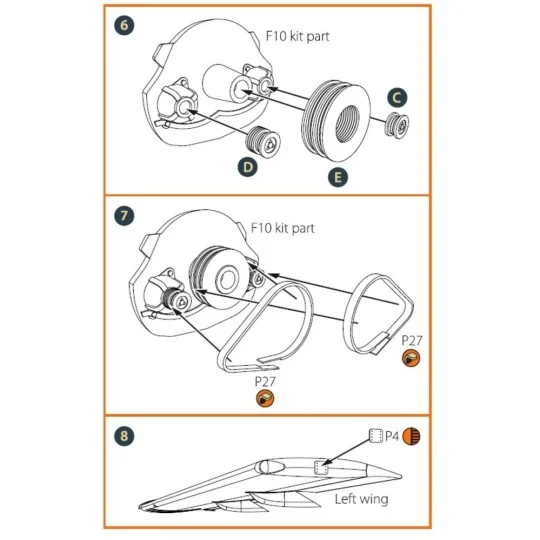 6
F10 kit part
C
D
E

7
F10 kit part
P27
P27

8
P4
Left wing