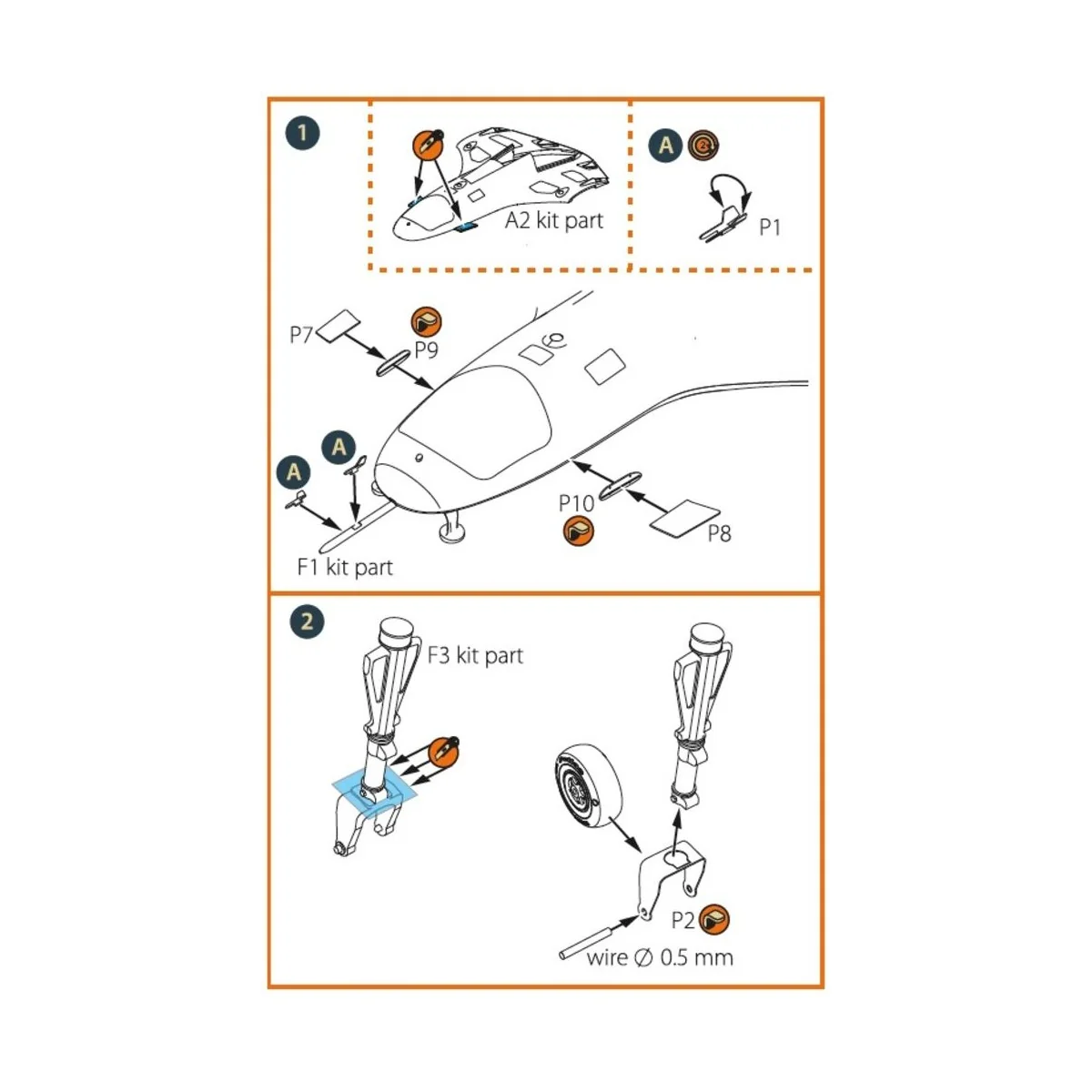 1

A2 kit part

A

P1

P7

P9

A

A

P10

P8

F1 kit part

2

F3 kit part

P2

wire ∅ 0.5 mm