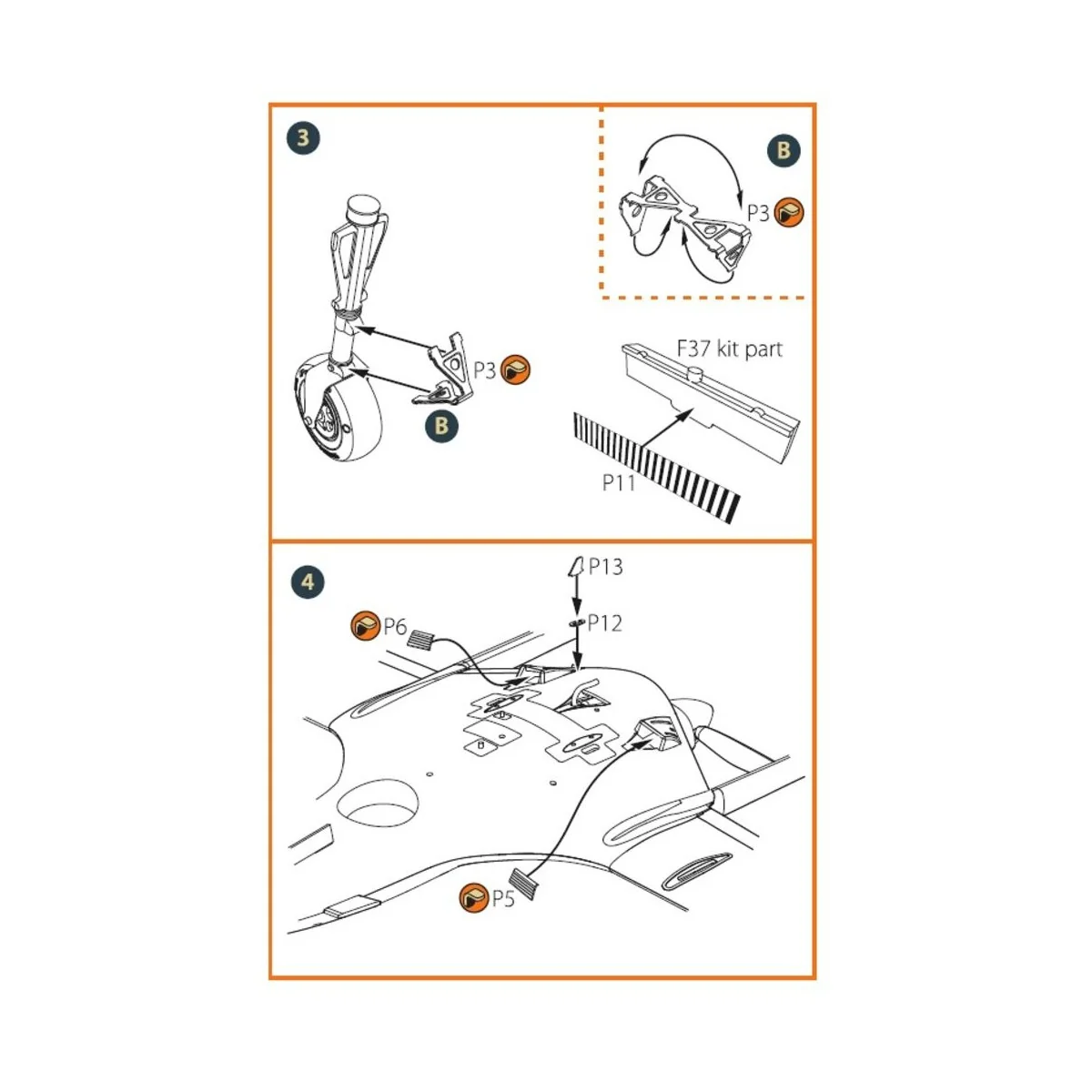 3

B

P3

P3

B

F37 kit part

P11

4

P13

P12

P6

P5