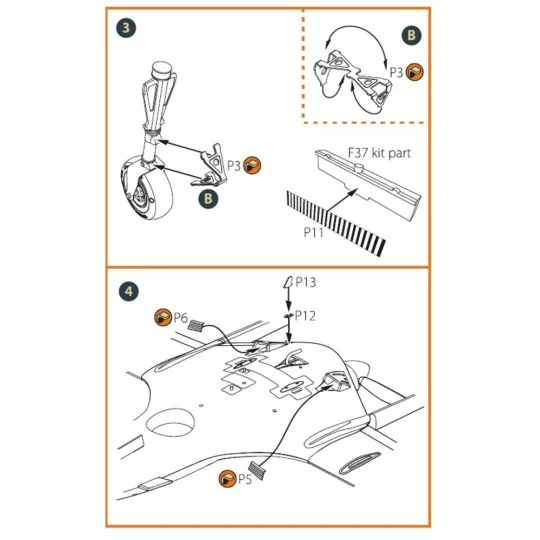 3

B

P3

P3

B

F37 kit part

P11

4

P13

P12

P6

P5