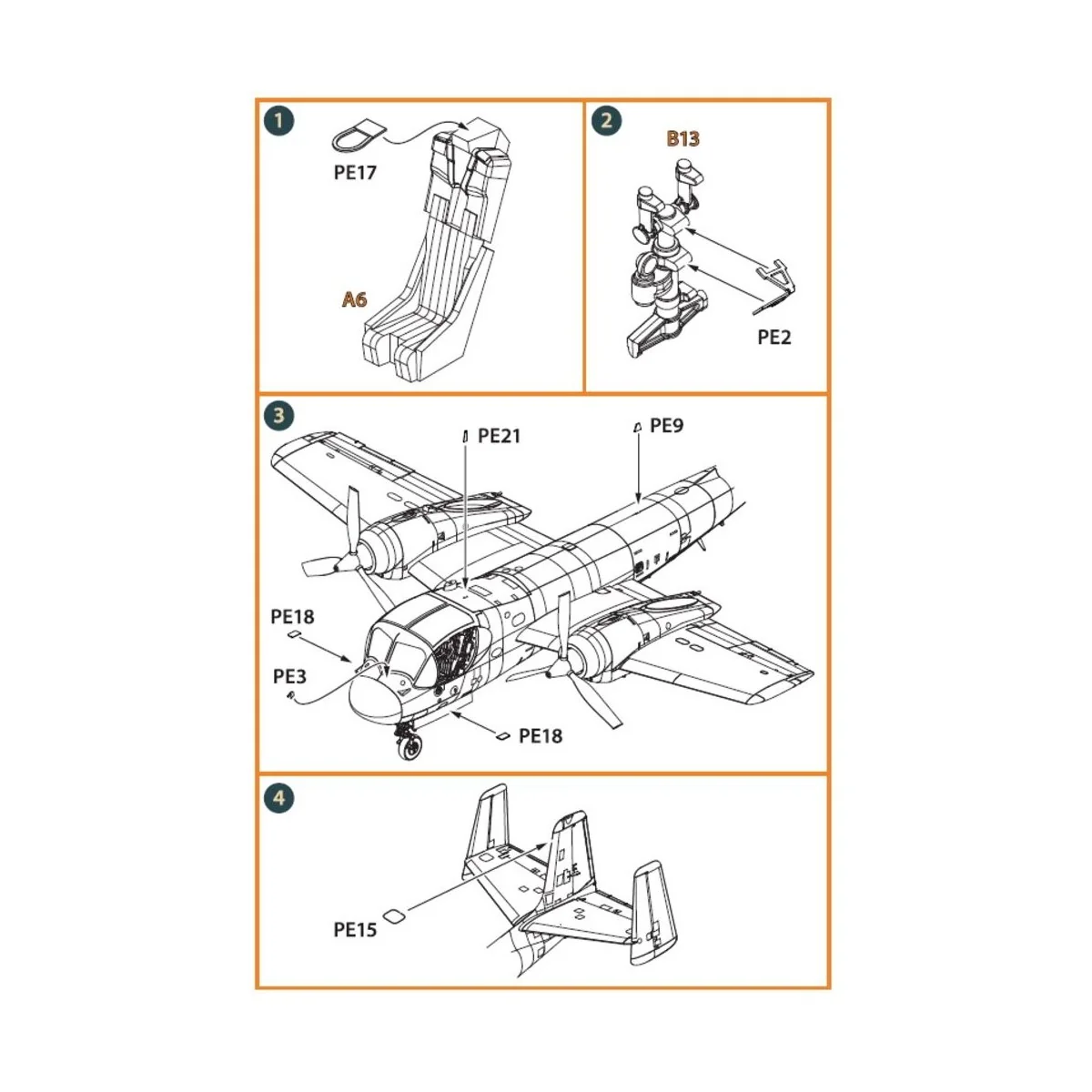 1

PE17

A6

2

B13

PE2

3

PE21

PE9

PE18

PE3

PE18

4

PE15