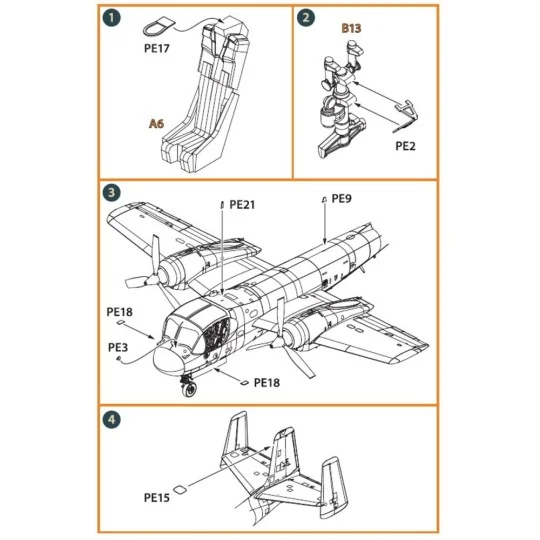 1

PE17

A6

2

B13

PE2

3

PE21

PE9

PE18

PE3

PE18

4

PE15