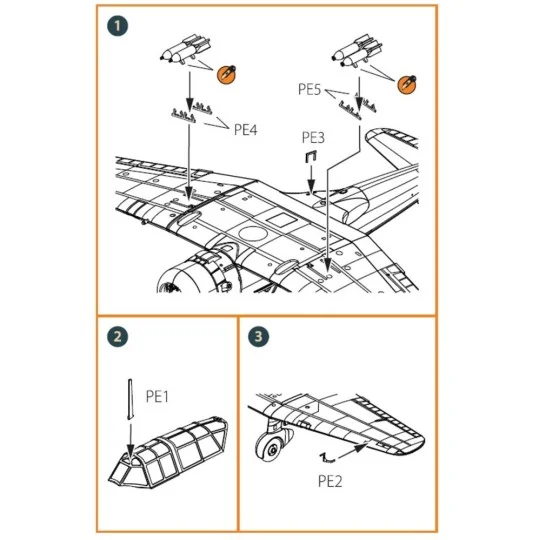 1

PE5

PE4

PE3

2

PE1

3

PE2